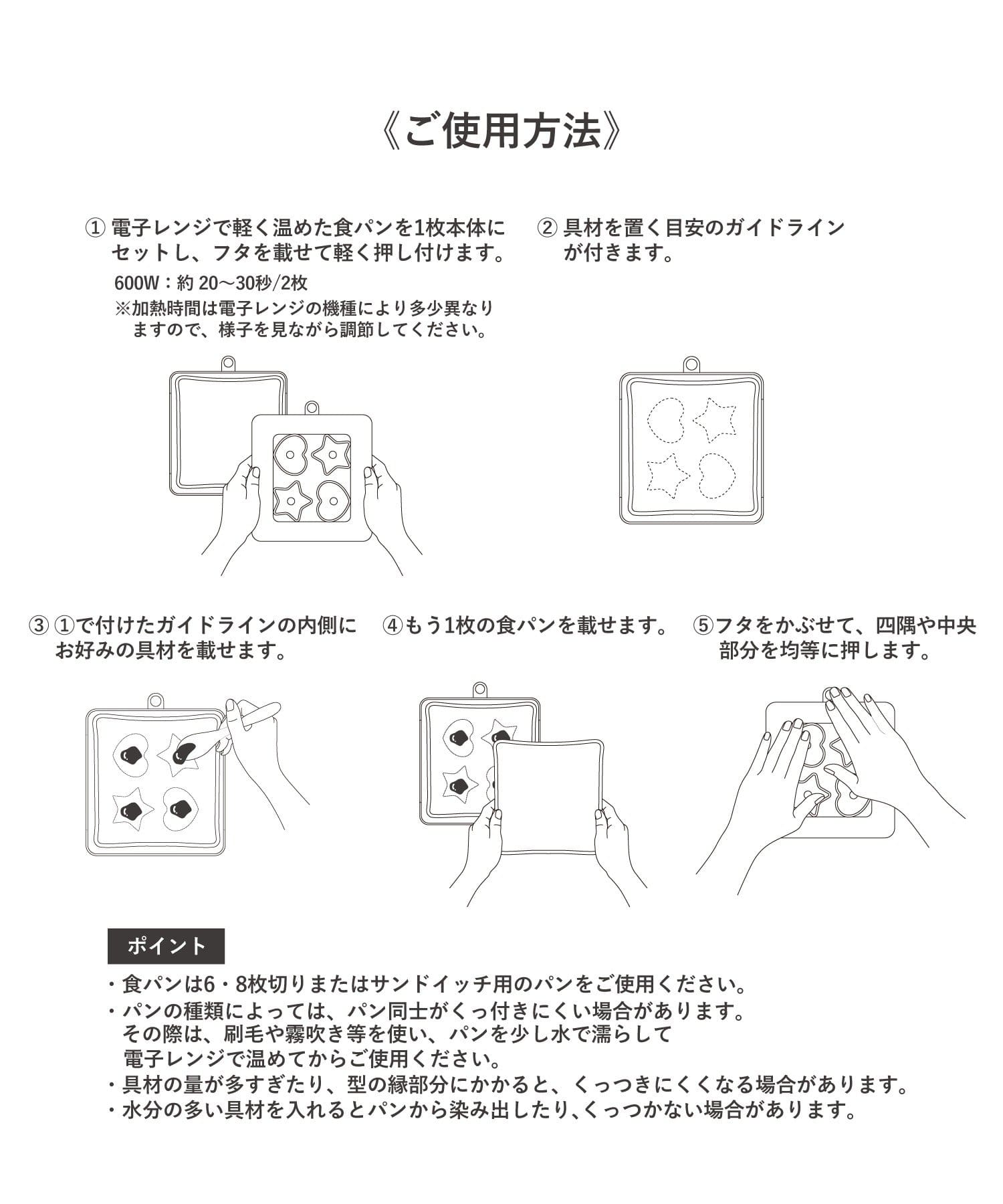 《ご使用方法》

① 電子レンジで軽く温めた食パンを1枚本体にセットし、フタを載せて軽く押し付けます。
600W：約 20〜30秒/2枚
※加熱時間は電子レンジの機種により多少異なりますので、様子を見ながら調節してください。

② 具材を置く目安のガイドラインが付きます。

③ ①で付けたガイドラインの内側にお好みの具材を載せます。

④もう1枚の食パンを載せます。

⑤フタをかぶせて、四隅や中央部分を均等に押します。

ポイント

・食パンは6・8枚切りまたはサンドイッチ用のパンをご使用ください。
・パンの種類によっては、パン同士がくっ付きにくい場合があります。その際は、刷毛や霧吹き等を使い、パンを少し水で濡らして電子レンジで温めてからご使用ください。
・具材の量が多すぎたり、型の縁部分にかかると、くっつきにくくなる場合があります。
・水分の多い具材を入れるとパンから染み出したり､くっつかない場合があります。