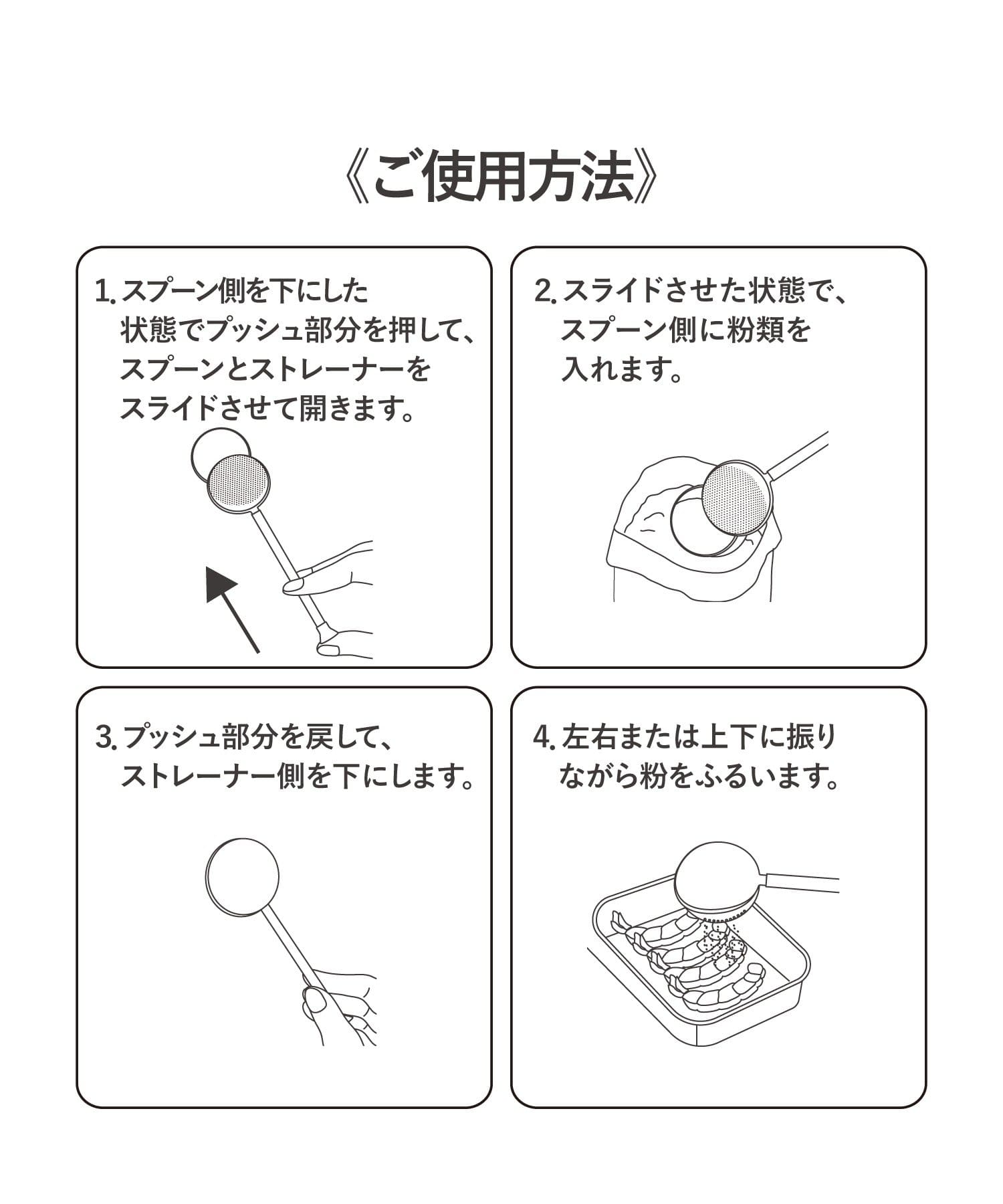 《ご使用方法》

1. スプーン側を下にした状態でプッシュ部分を押して、スプーンとストレーナーをスライドさせて開きます。

2. スライドさせた状態で、スプーン側に粉類を入れます。

3. プッシュ部分を戻して、ストレーナー側を下にします。

4. 左右または上下に振りながら粉をふるいます。