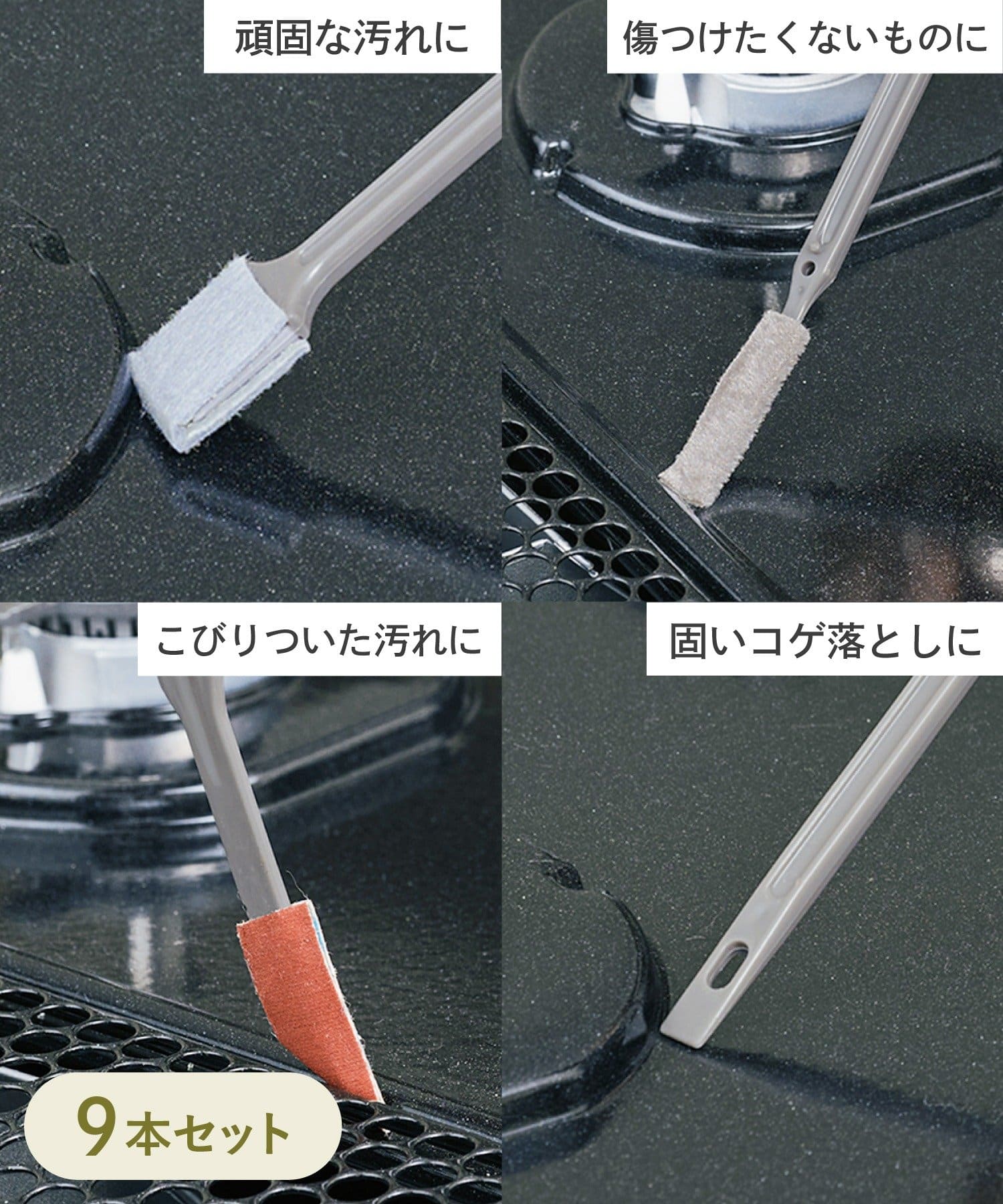 頑固な汚れに

傷つけたくないものに

こびりついた汚れに

固いコゲ落としに

9本セット