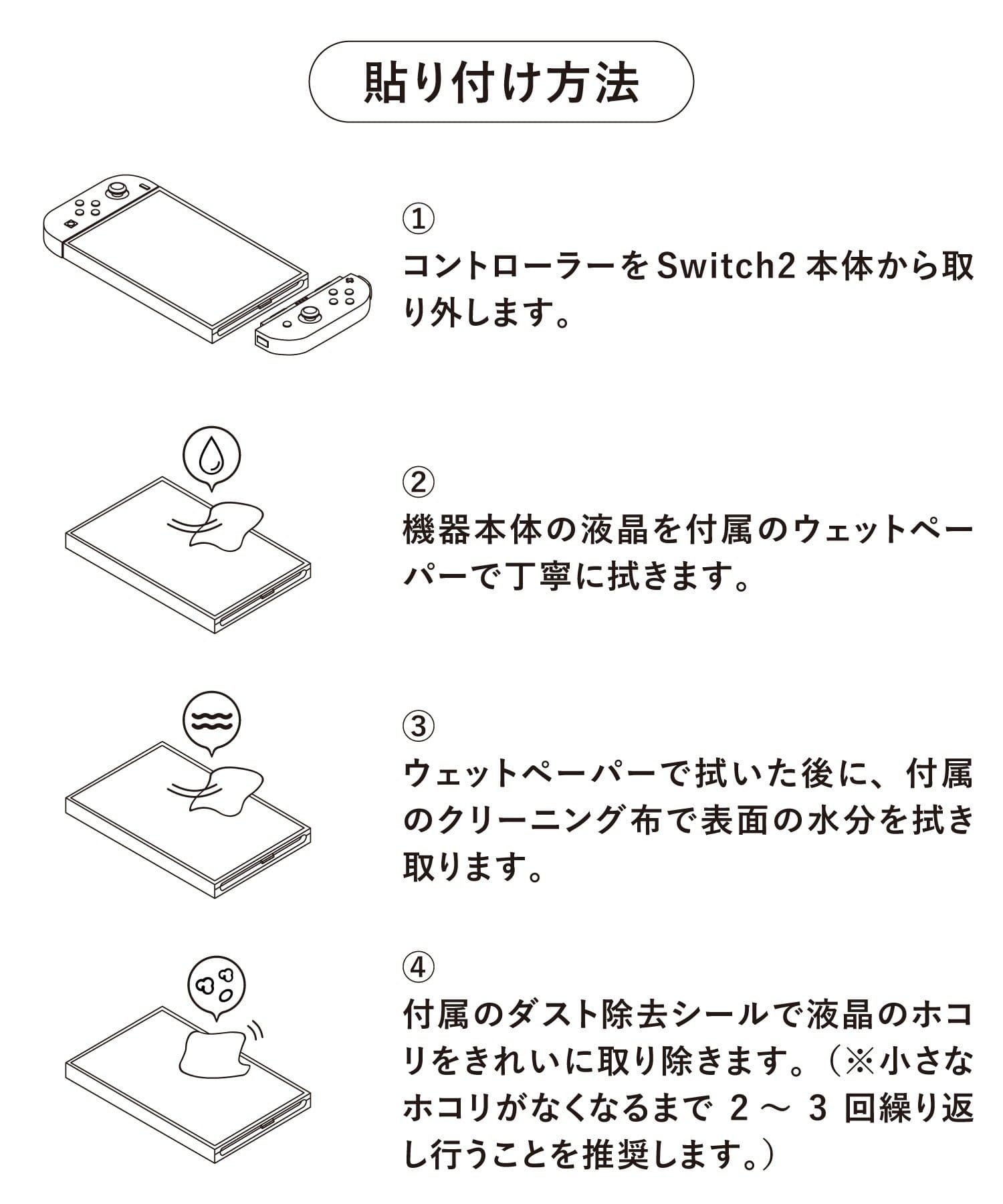 貼り付け方法

①
コントローラーをSwitch2 本体から取り外します。

②
機器本体の液晶を付属のウェットペーパーで丁寧に拭きます。

③
ウェットペーパーで拭いた後に、付属のクリーニング布で表面の水分を拭き取ります。

④
付属のダスト除去シールで液晶のホコリをきれいに取り除きます。（※小さなホコリがなくなるまで 2 ～ 3 回繰り返し行うことを推奨します。）