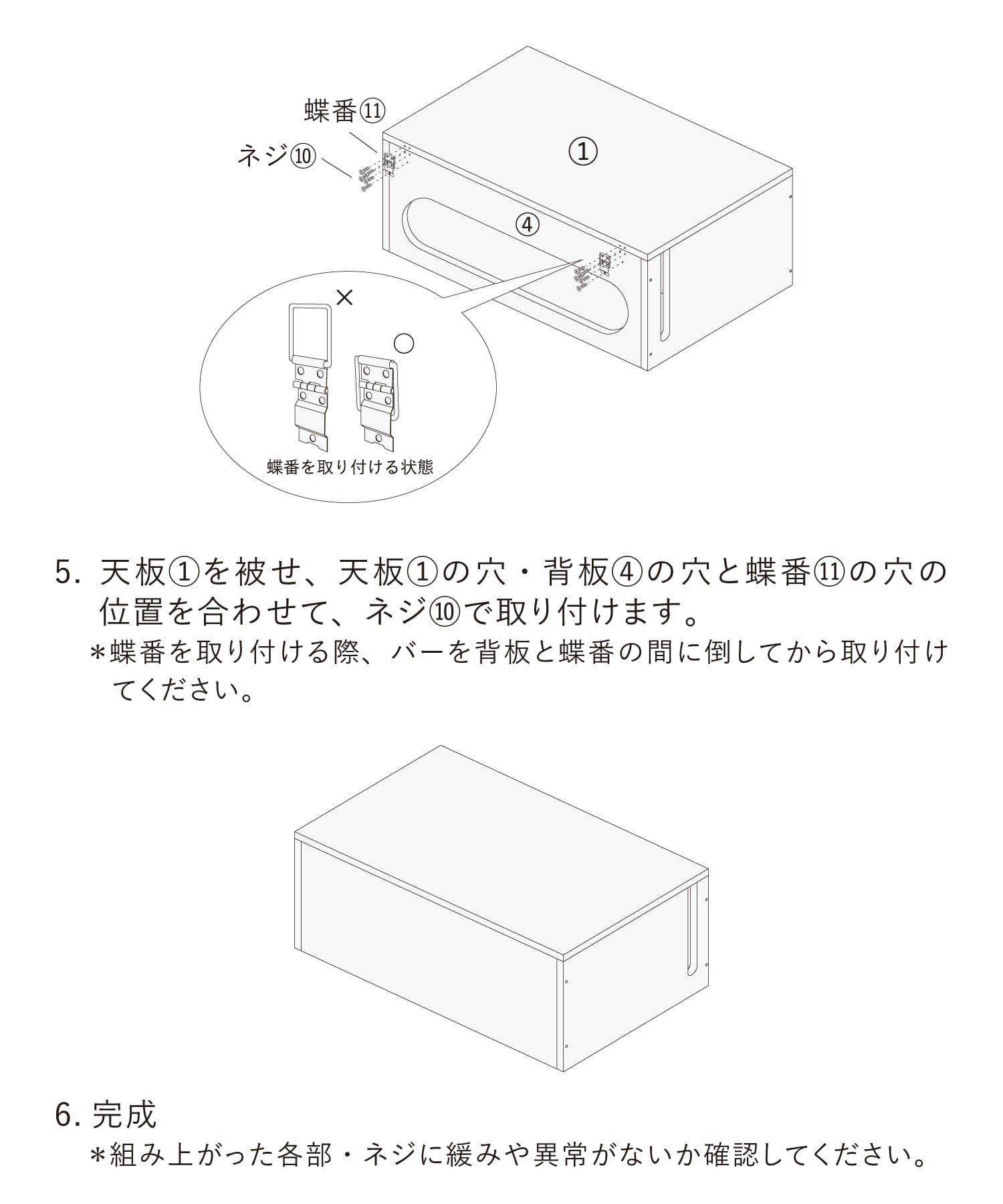 蝶番⑪

ネジ⑩

①

④

×

○

蝶番を取り付ける状態

5. 天板①を被せ、天板①の穴・背板④の穴と蝶番⑪の穴の位置を合わせて、ネジ⑩で取り付けます。
＊蝶番を取り付ける際、バーを背板と蝶番の間に倒してから取り付けてください。

6. 完成
＊組み上がった各部・ネジに緩みや異常がないか確認してください。