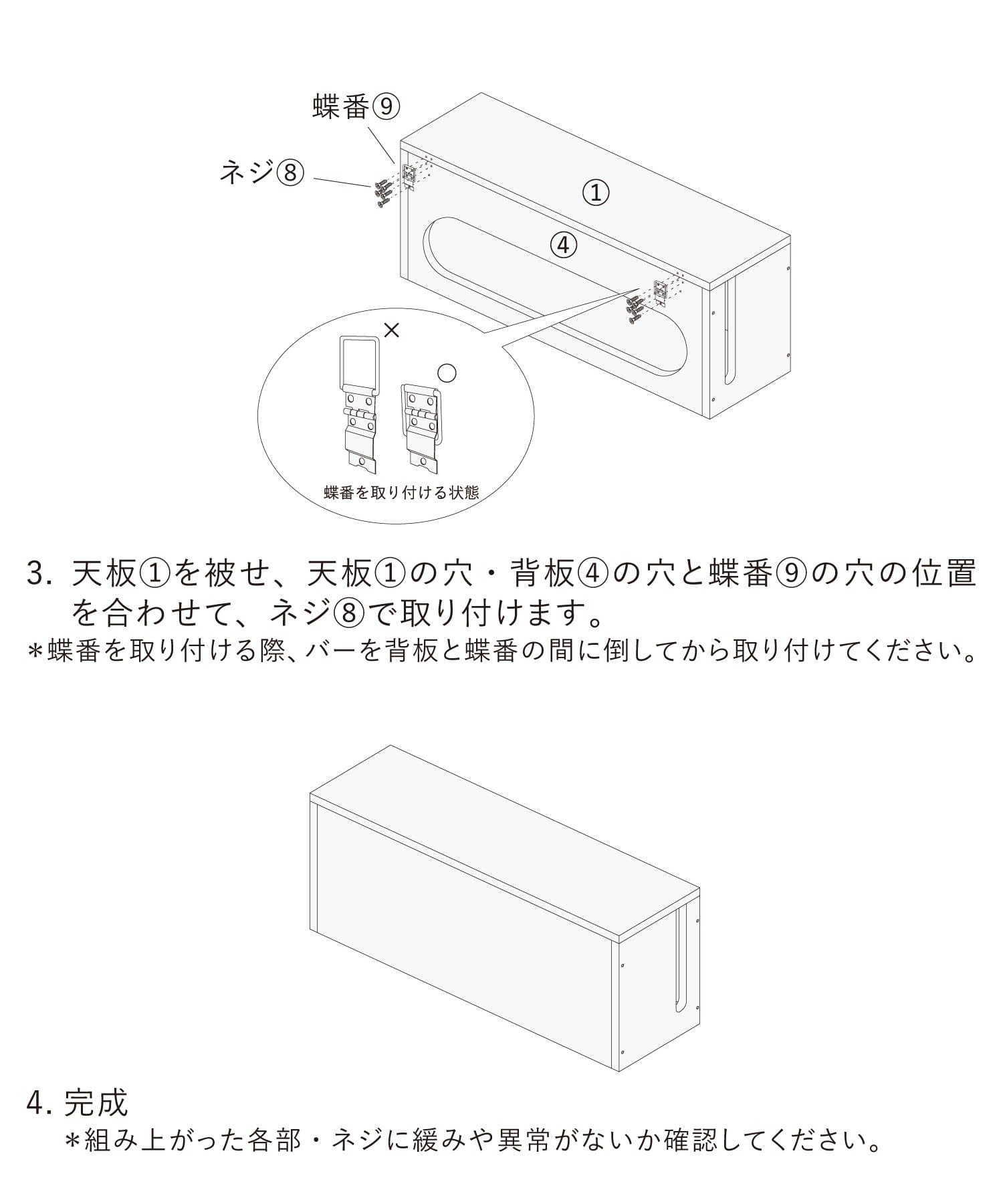 蝶番⑨

ネジ⑧

①

④

×

○

蝶番を取り付ける状態

3. 天板①を被せ、天板①の穴・背板④の穴と蝶番⑨の穴の位置を合わせて、ネジ⑧で取り付けます。
＊蝶番を取り付ける際、バーを背板と蝶番の間に倒してから取り付けてください。

4. 完成
＊組み上がった各部・ネジに緩みや異常がないか確認してください。