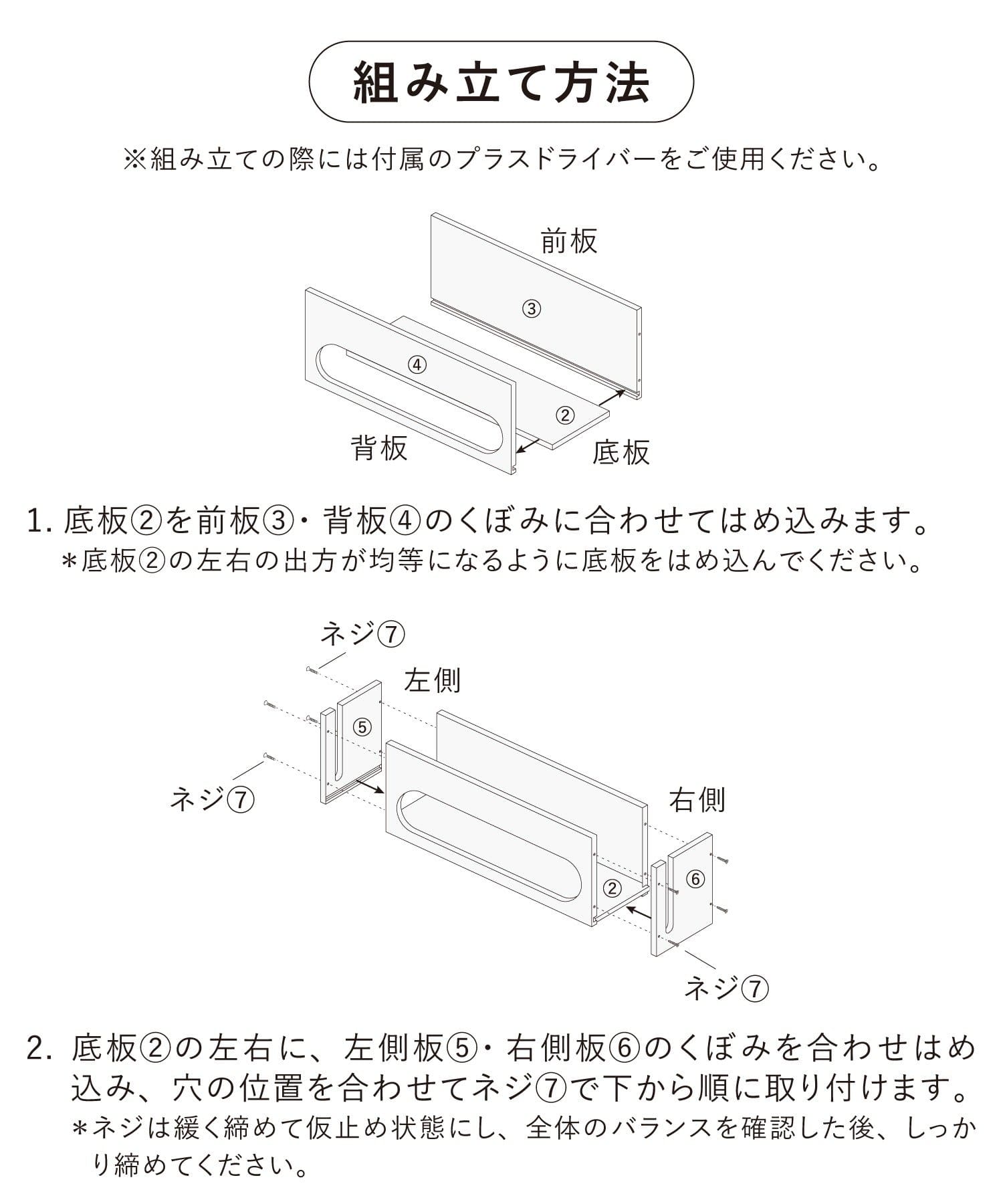 組み立て方法

※組み立ての際には付属のプラスドライバーをご使用ください。

前板
③
④
②
背板
底板

1. 底板②を前板③・背板④のくぼみに合わせてはめ込みます。
＊底板②の左右の出方が均等になるように底板をはめ込んでください。

ネジ⑦
左側
⑤
ネジ⑦
右側
⑥
②
ネジ⑦

2. 底板②の左右に、左側板⑤・右側板⑥のくぼみを合わせはめ込み、穴の位置を合わせてネジ⑦で下から順に取り付けます。
＊ネジは緩く締めて仮止め状態にし、全体のバランスを確認した後、しっかり締めてください。