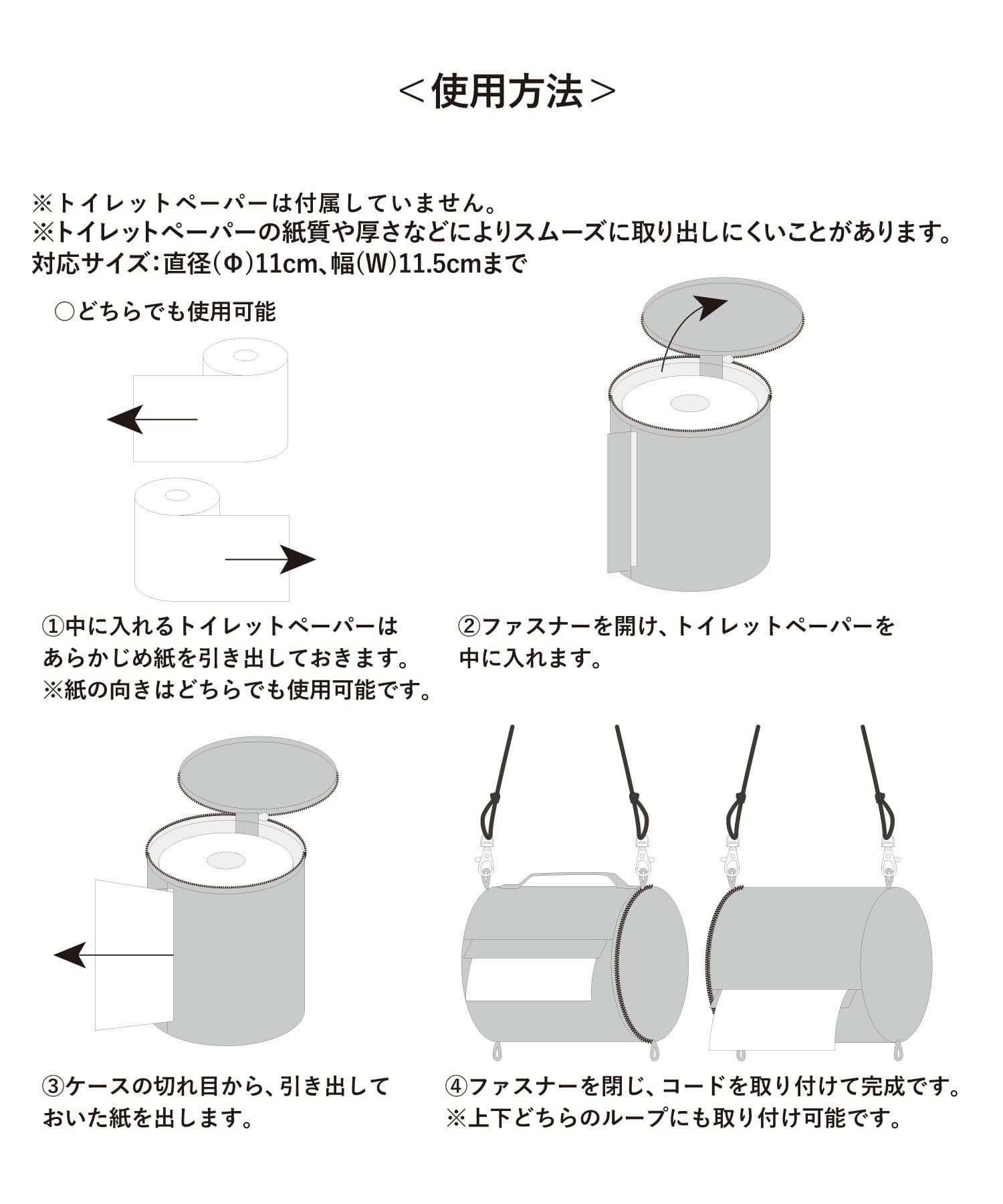 ＜使用方法＞

※トイレットペーパーは付属していません。
※トイレットペーパーの紙質や厚さなどによりスムーズに取り出しにくいことがあります。
対応サイズ：直径(Φ)11cm、幅(W)11.5cmまで

○どちらでも使用可能

①中に入れるトイレットペーパーはあらかじめ紙を引き出しておきます。
※紙の向きはどちらでも使用可能です。

②ファスナーを開け、トイレットペーパーを中に入れます。

③ケースの切れ目から、引き出しておいた紙を出します。

④ファスナーを閉じ、コードを取り付けて完成です。
※上下どちらのループにも取り付け可能です。