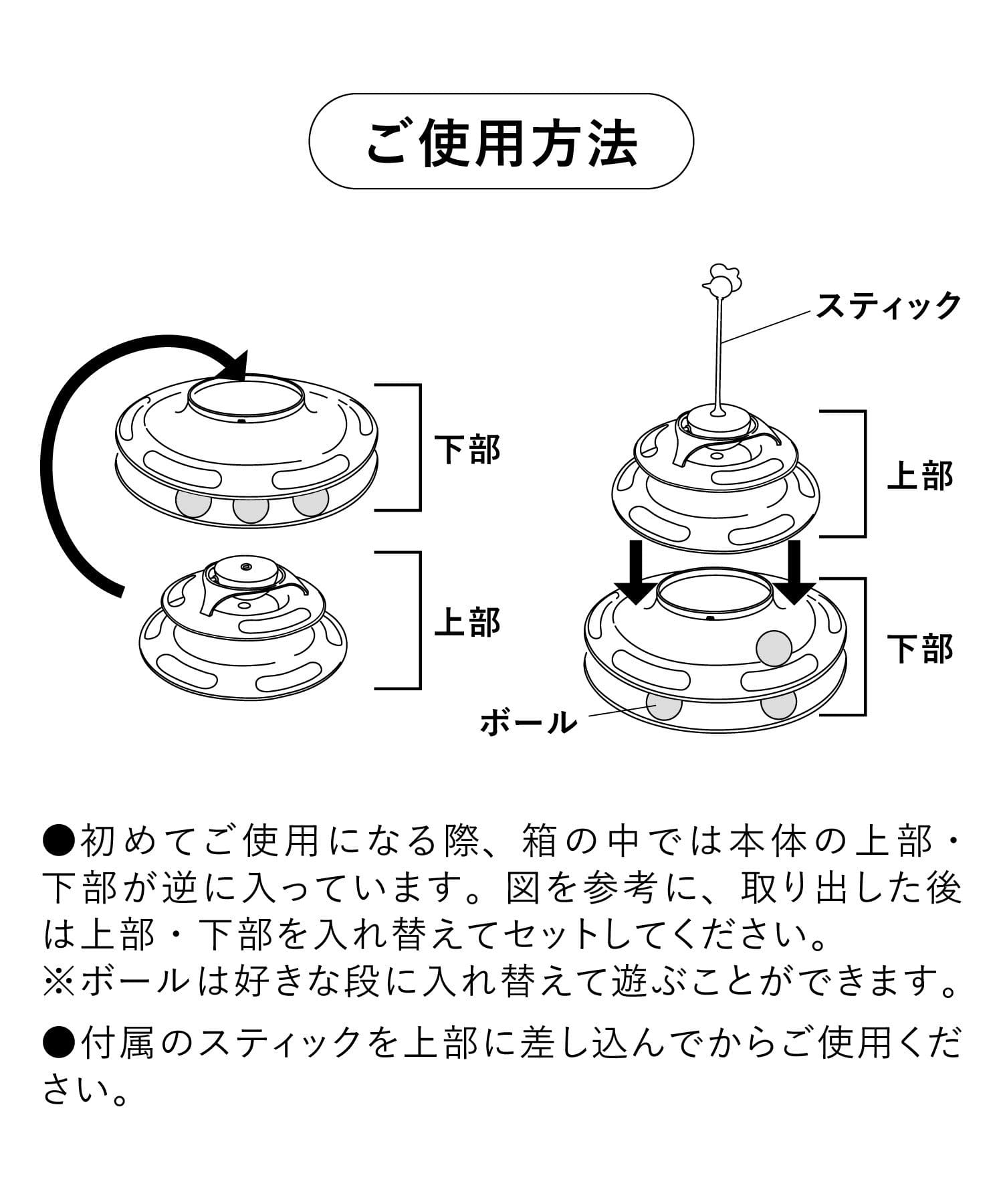 ご使用方法

下部

上部

スティック

上部

下部

ボール

●初めてご使用になる際、箱の中では本体の上部・下部が逆に入っています。図を参考に、取り出した後は上部・下部を入れ替えてセットしてください。
※ボールは好きな段に入れ替えて遊ぶことができます。

●付属のスティックを上部に差し込んでからご使用ください。