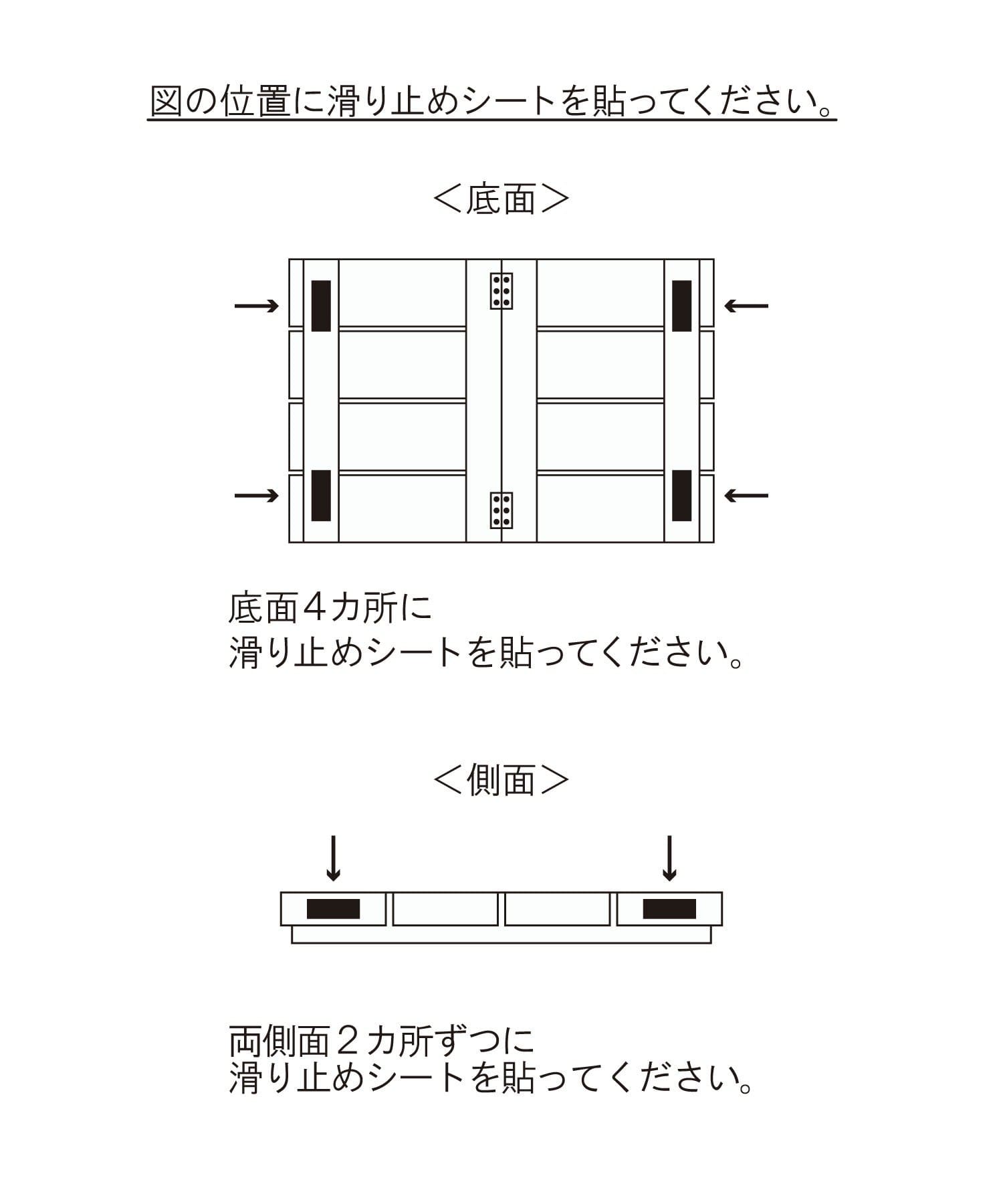 図の位置に滑り止めシートを貼ってください。

＜底面＞

底面４カ所に
滑り止めシートを貼ってください。

＜側面＞

両側面２カ所ずつに
滑り止めシートを貼ってください。