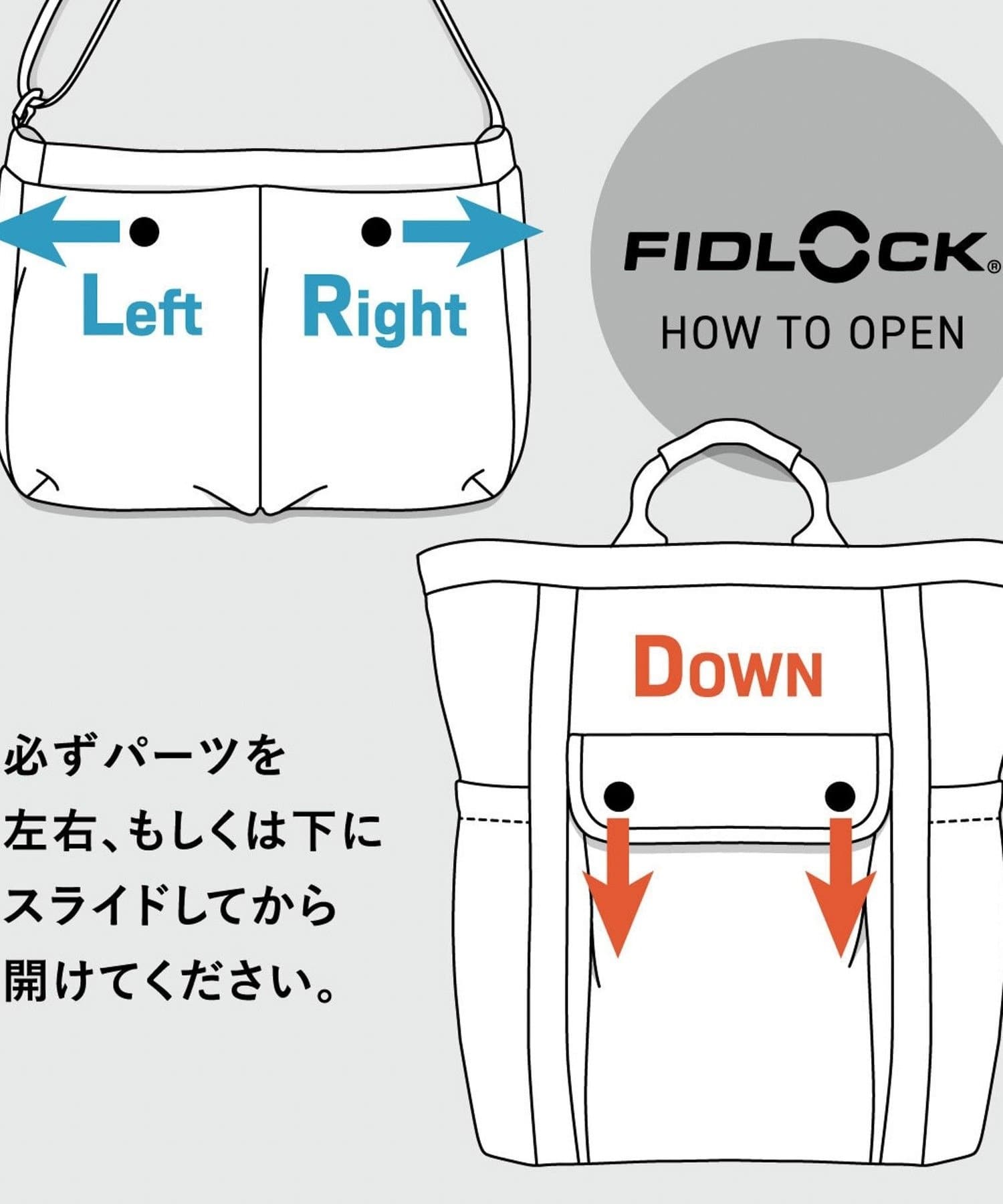 Left Right

FIDLOCK®
HOW TO OPEN

Down

必ずパーツを
左右、もしくは下に
スライドしてから
開けてください。