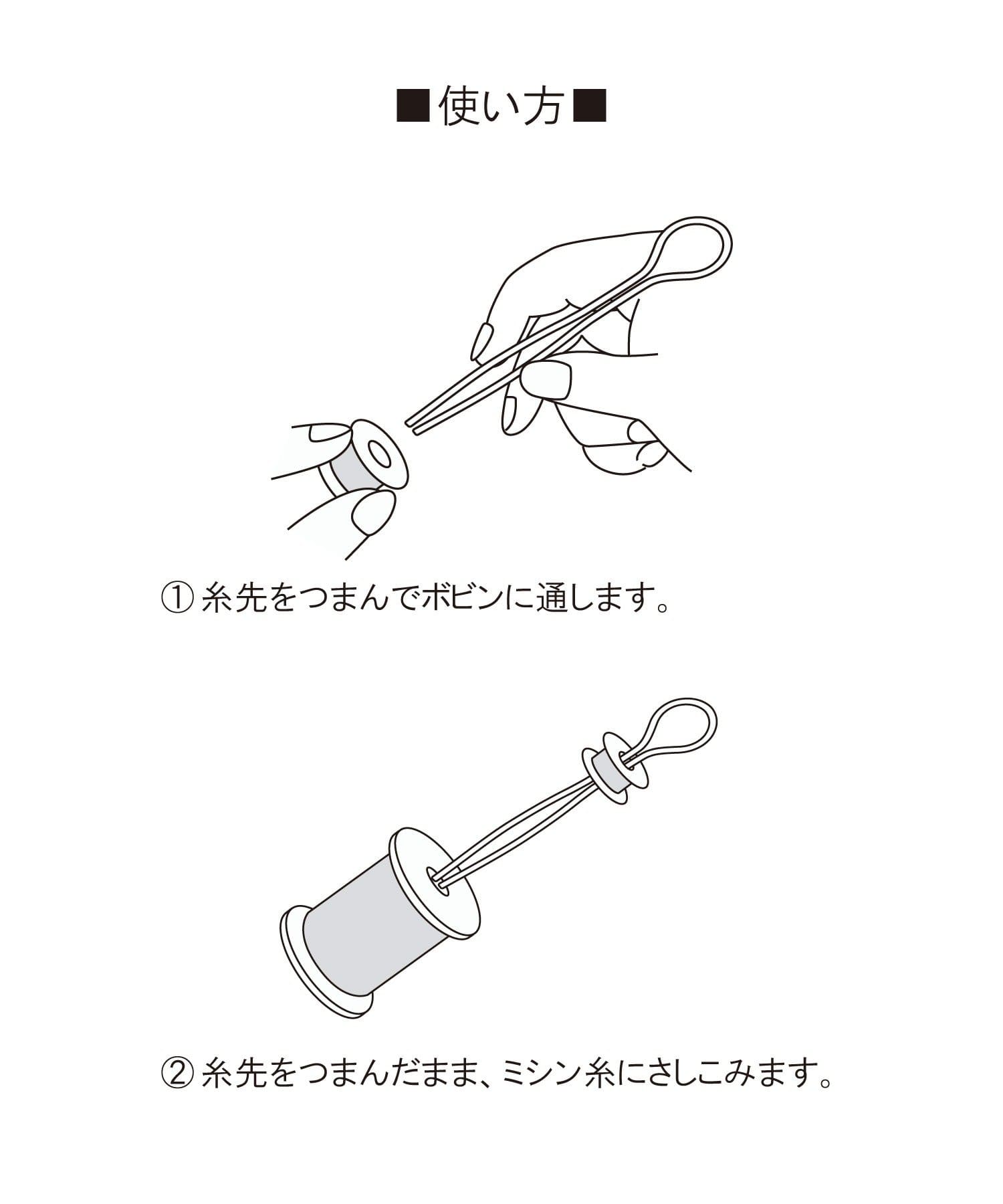 ■使い方■

① 糸先をつまんでボビンに通します。

② 糸先をつまんだまま、ミシン糸にさしこみます。