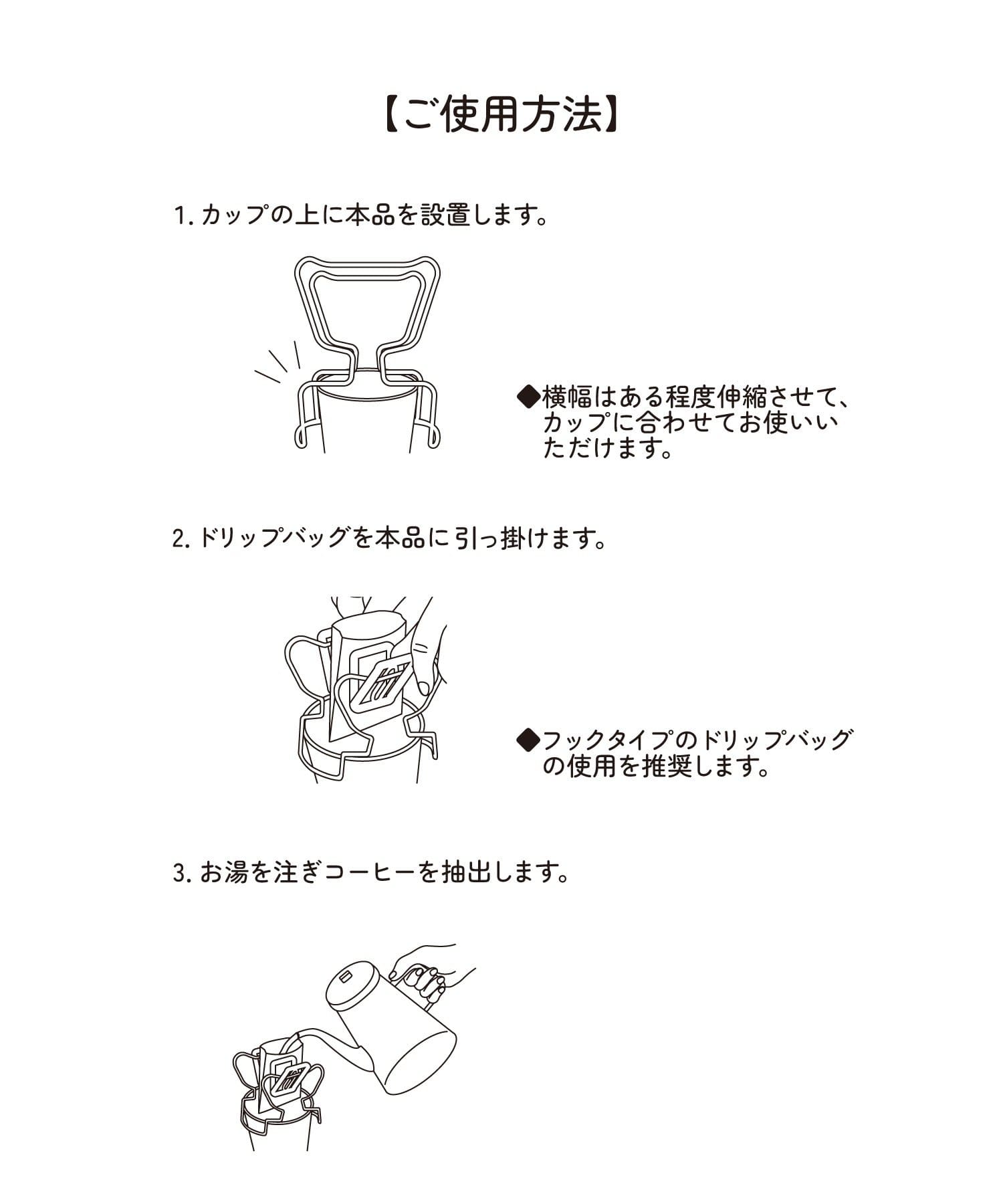 【ご使用方法】

1. カップの上に本品を設置します。

◆横幅はある程度伸縮させて、カップに合わせてお使いいただけます。

2. ドリップバッグを本品に引っ掛けます。

◆フックタイプのドリップバッグの使用を推奨します。

3. お湯を注ぎコーヒーを抽出します。