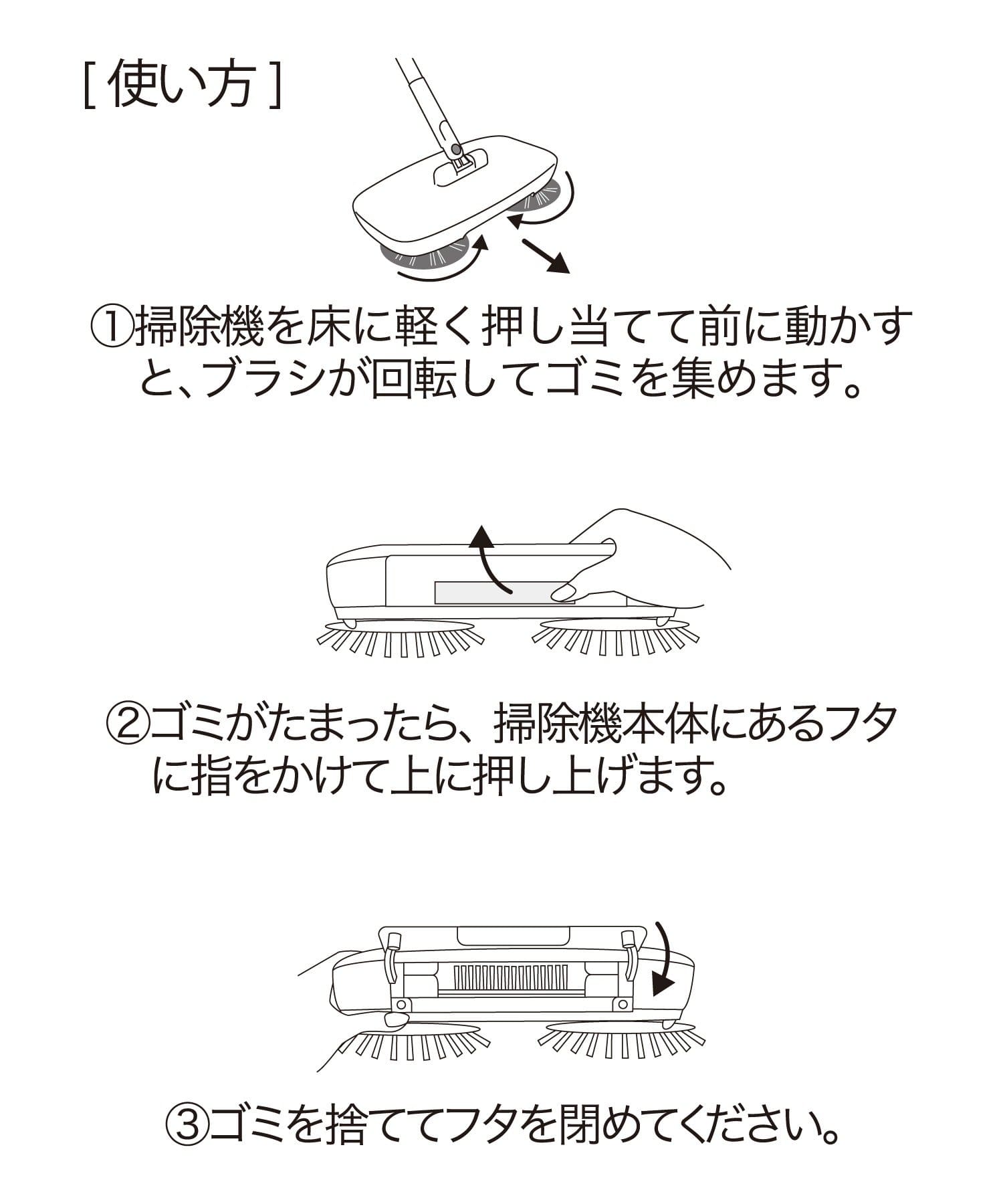 [ 使い方 ]

①掃除機を床に軽く押し当てて前に動かすと、ブラシが回転してゴミを集めます。

②ゴミがたまったら、掃除機本体にあるフタに指をかけて上に押し上げます。

③ゴミを捨ててフタを閉めてください。