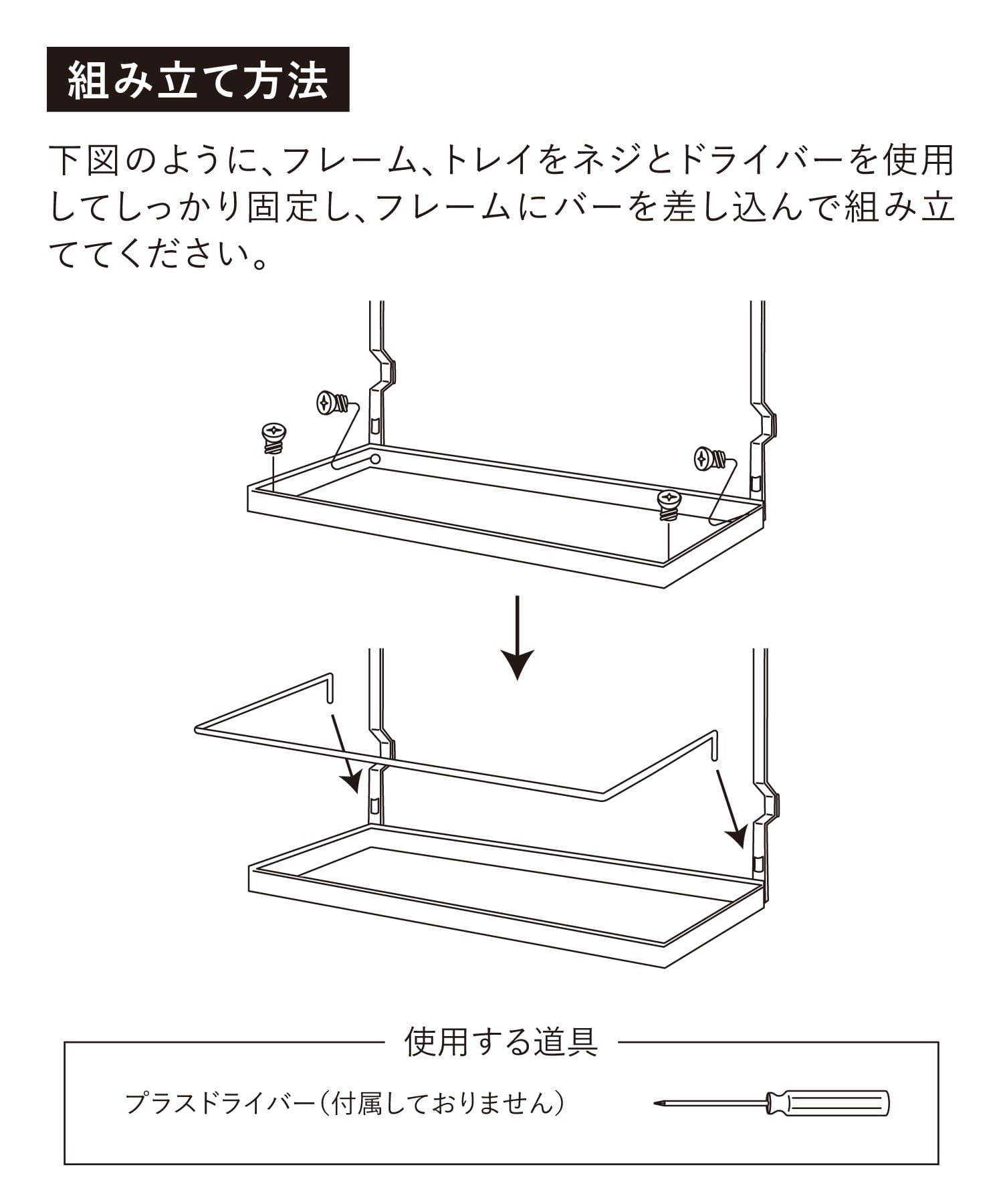 組み立て方法

下図のように、フレーム、トレイをネジとドライバーを使用してしっかり固定し、フレームにバーを差し込んで組み立ててください。

使用する道具

プラスドライバー（付属しておりません）