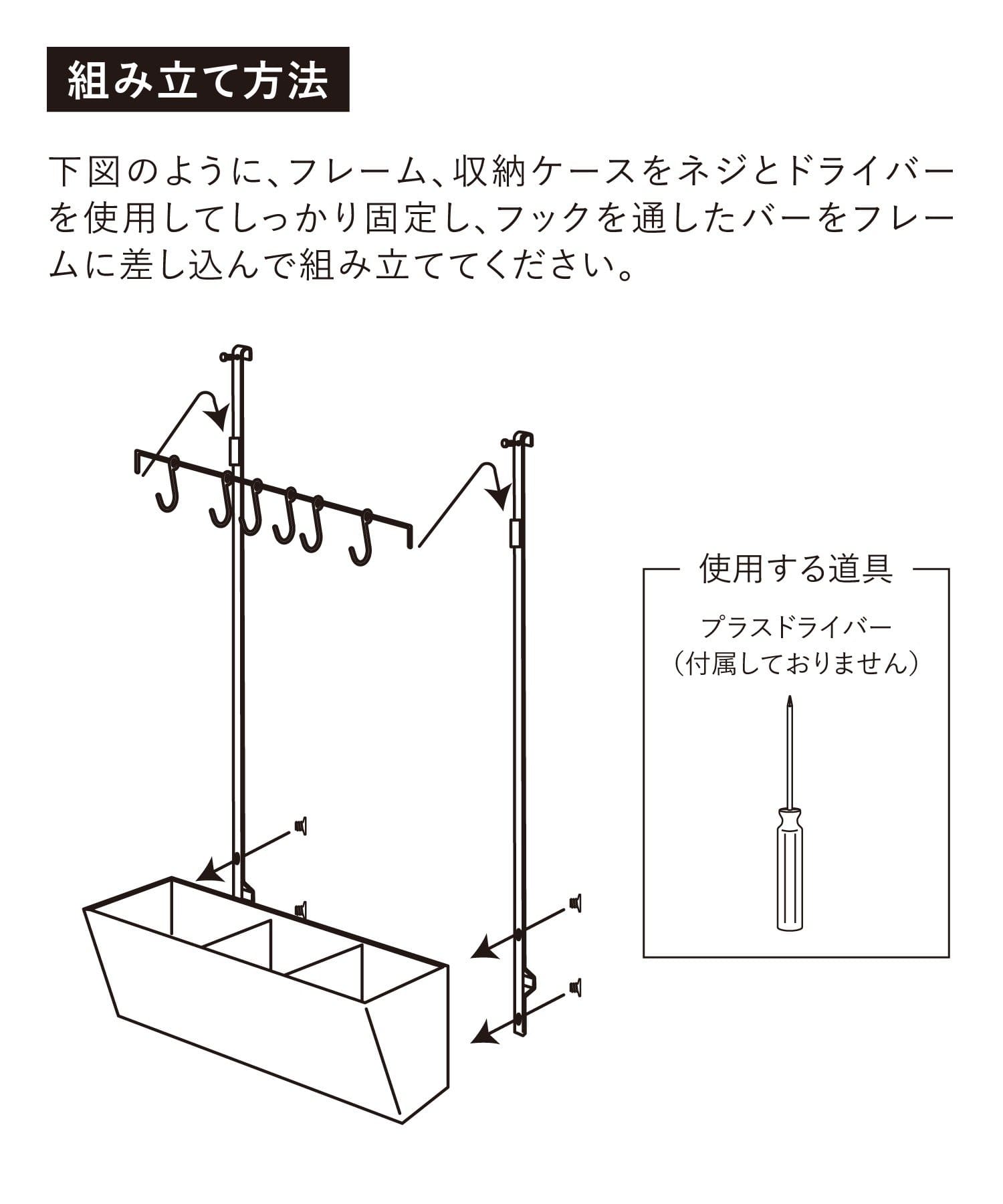 組み立て方法

下図のように、フレーム、収納ケースをネジとドライバーを使用してしっかり固定し、フックを通したバーをフレームに差し込んで組み立ててください。

使用する道具

プラスドライバー
（付属しておりません）