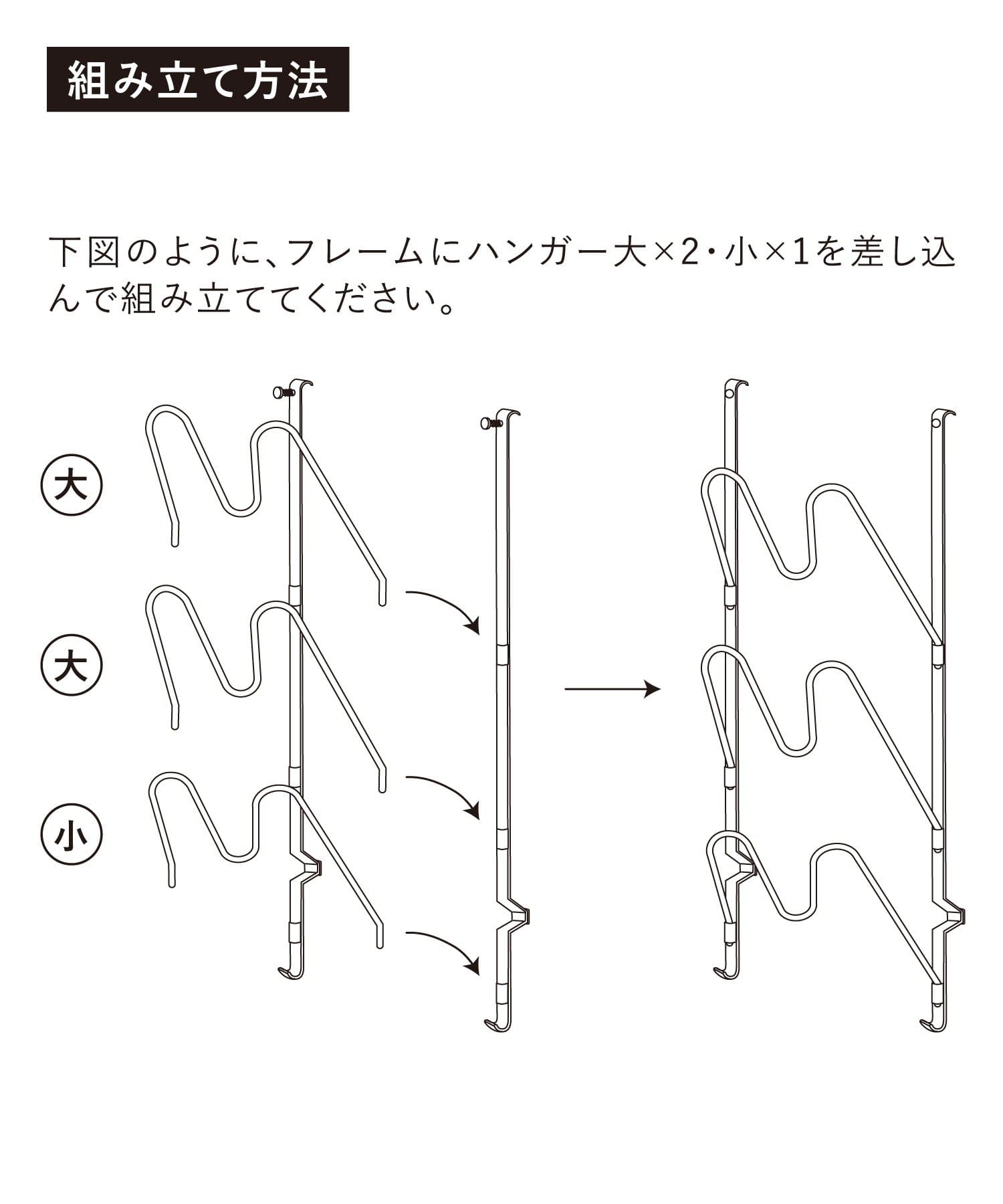 組み立て方法

下図のように、フレームにハンガー大×2・小×1を差し込んで組み立ててください。

大

大

小