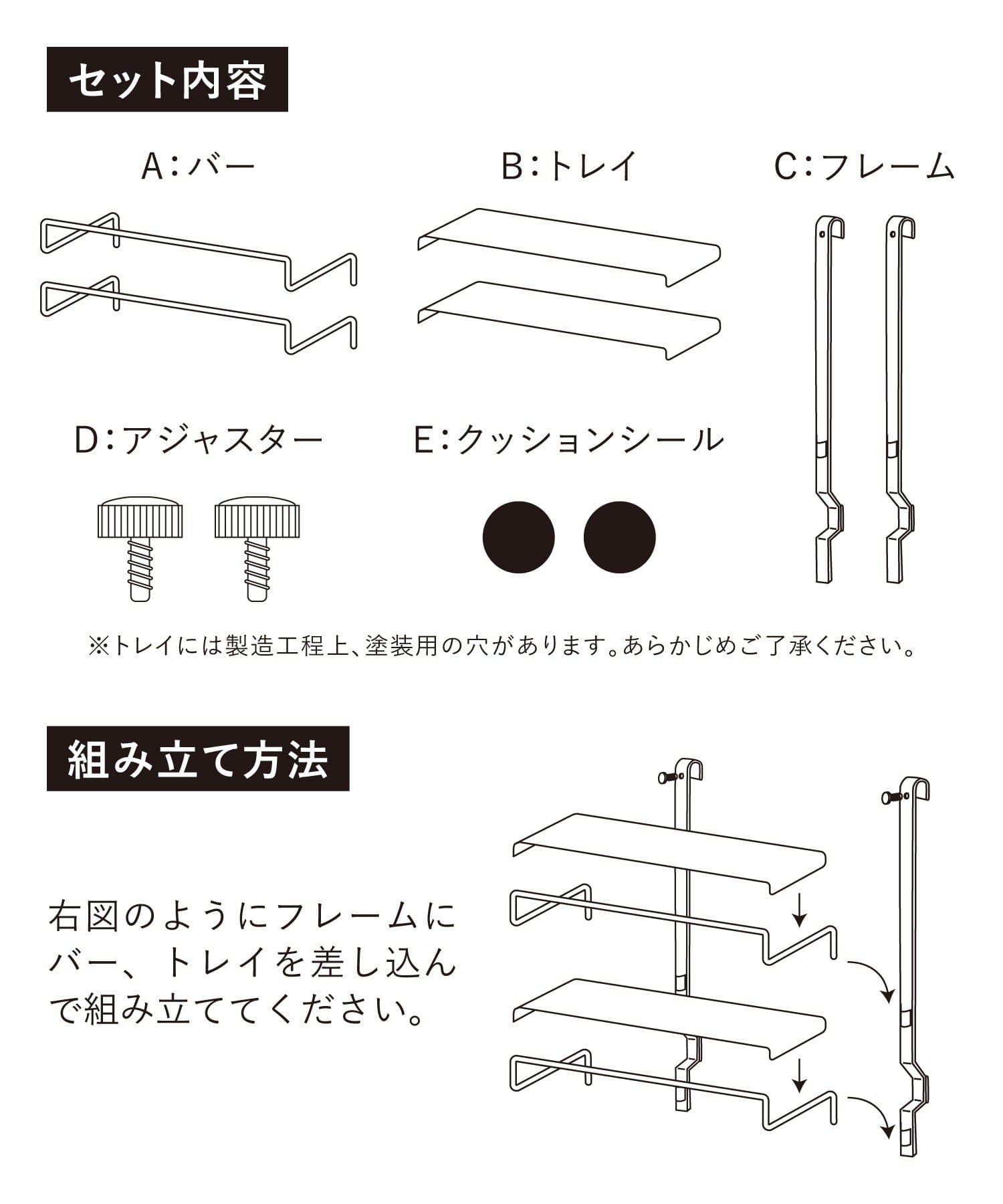 セット内容

A：バー

B：トレイ

C：フレーム

D：アジャスター

E：クッションシール

※トレイには製造工程上、塗装用の穴があります。あらかじめご了承ください。

組み立て方法

右図のようにフレームにバー、トレイを差し込んで組み立ててください。