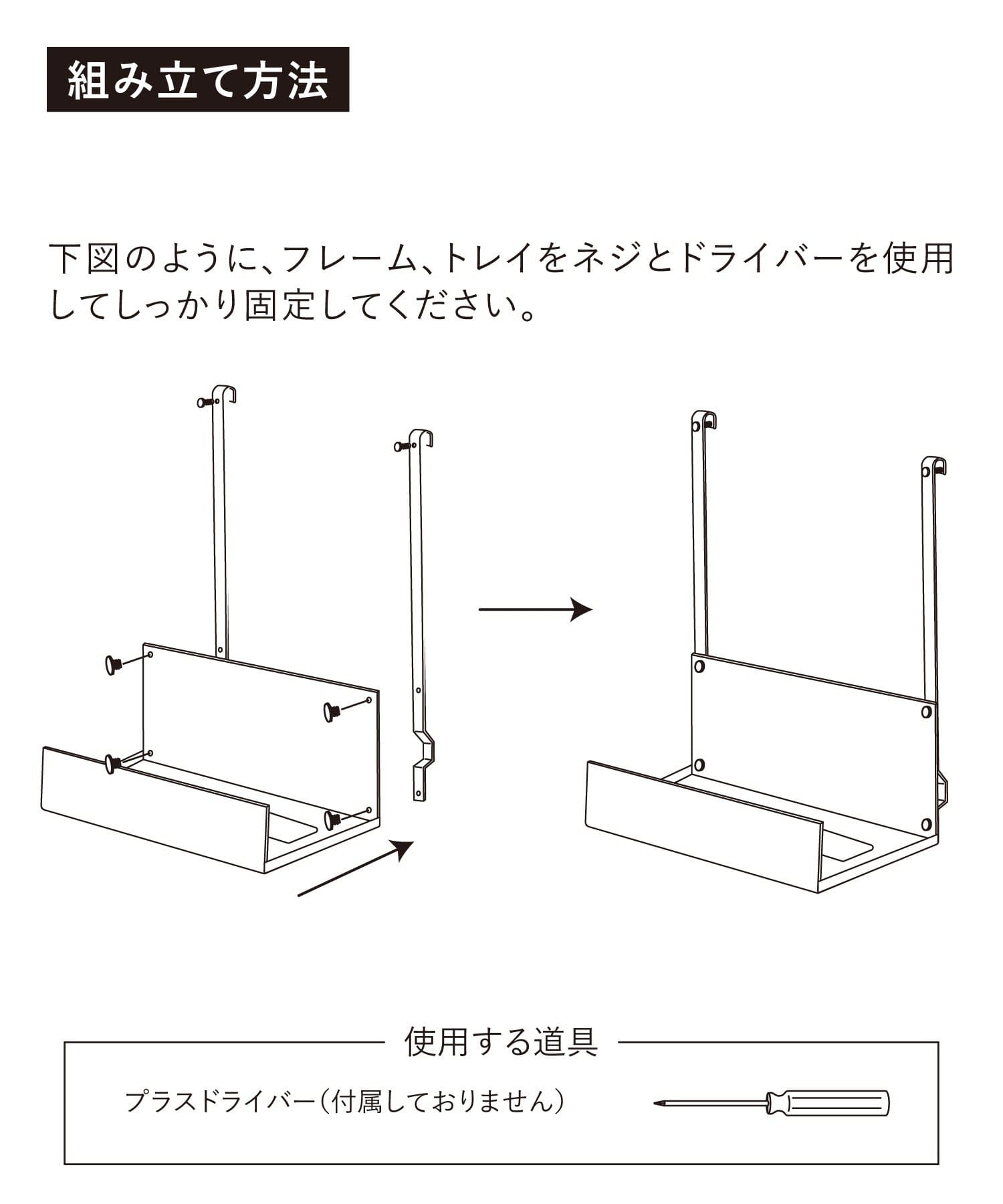 組み立て方法

下図のように、フレーム、トレイをネジとドライバーを使用してしっかり固定してください。

使用する道具

プラスドライバー（付属しておりません）