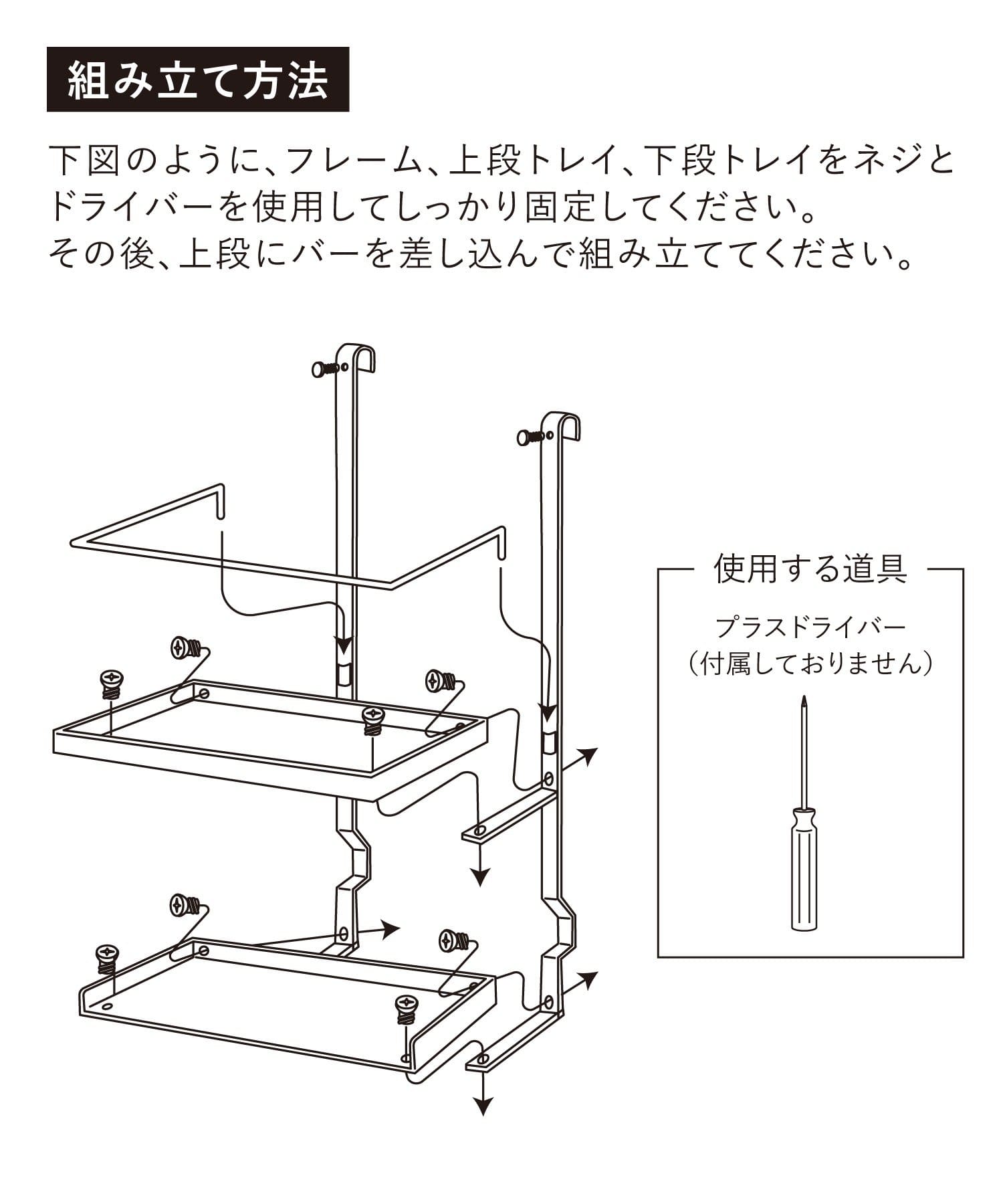 組み立て方法

下図のように、フレーム、上段トレイ、下段トレイをネジとドライバーを使用してしっかり固定してください。
その後、上段にバーを差し込んで組み立ててください。

使用する道具

プラスドライバー
（付属しておりません）