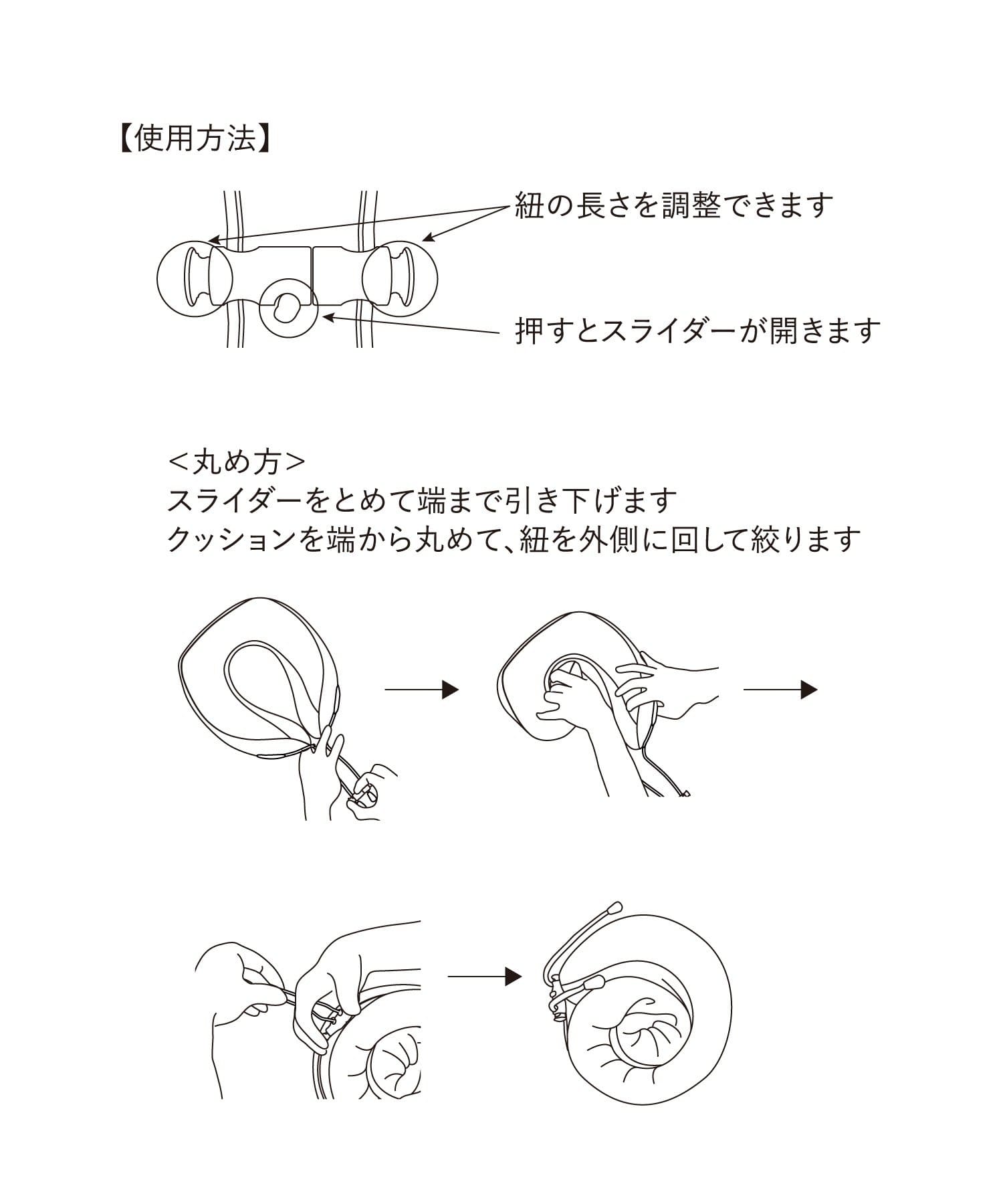 【使用方法】

紐の長さを調整できます

押すとスライダーが開きます

＜丸め方＞
スライダーをとめて端まで引き下げます
クッションを端から丸めて、紐を外側に回して絞ります