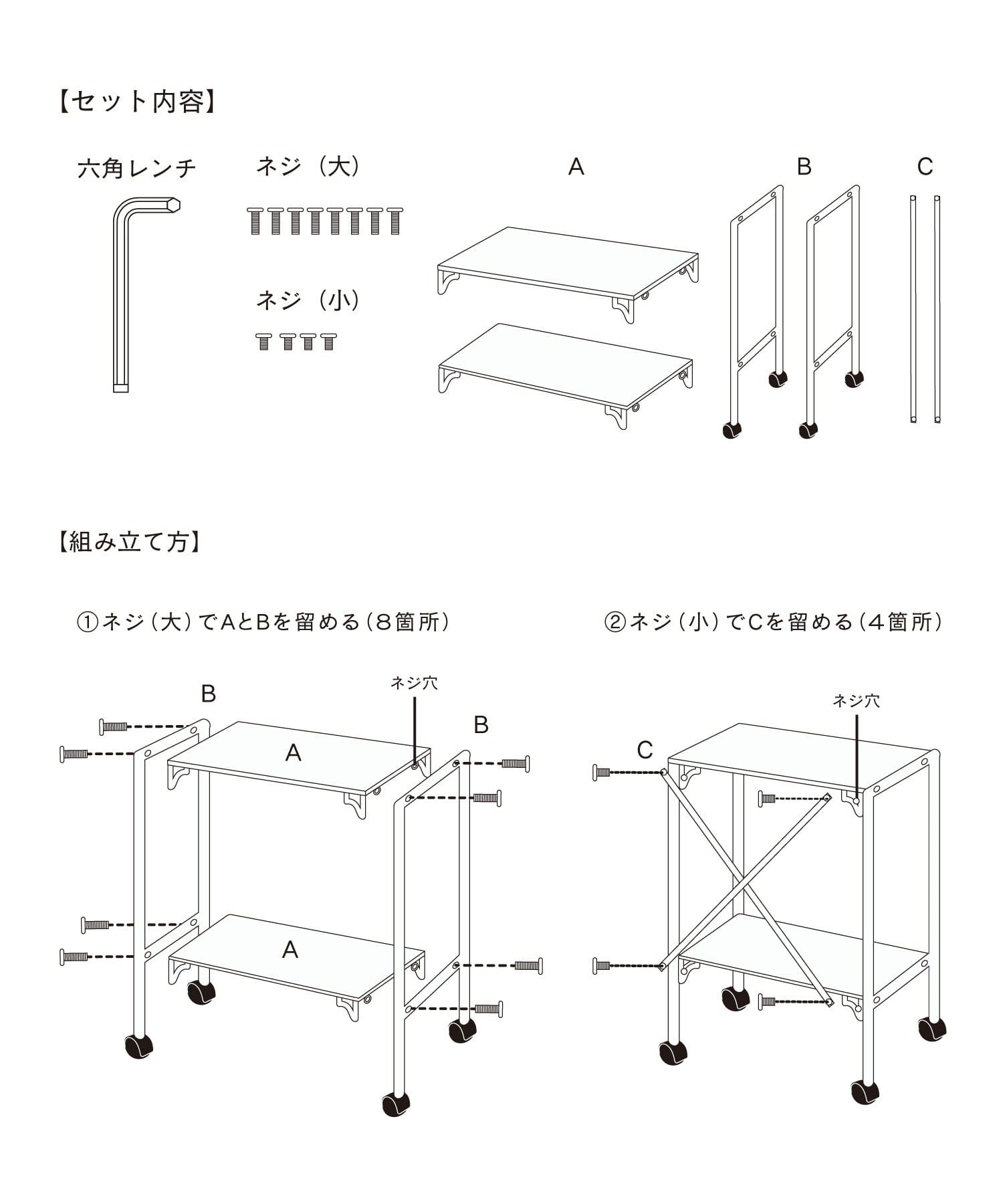 【セット内容】

六角レンチ

ネジ（大）

ネジ（小）

A

B

C

【組み立て方】

①ネジ（大）でAとBを留める（8箇所）

B

ネジ穴

B

A

A

②ネジ（小）でCを留める（4箇所）

ネジ穴

C