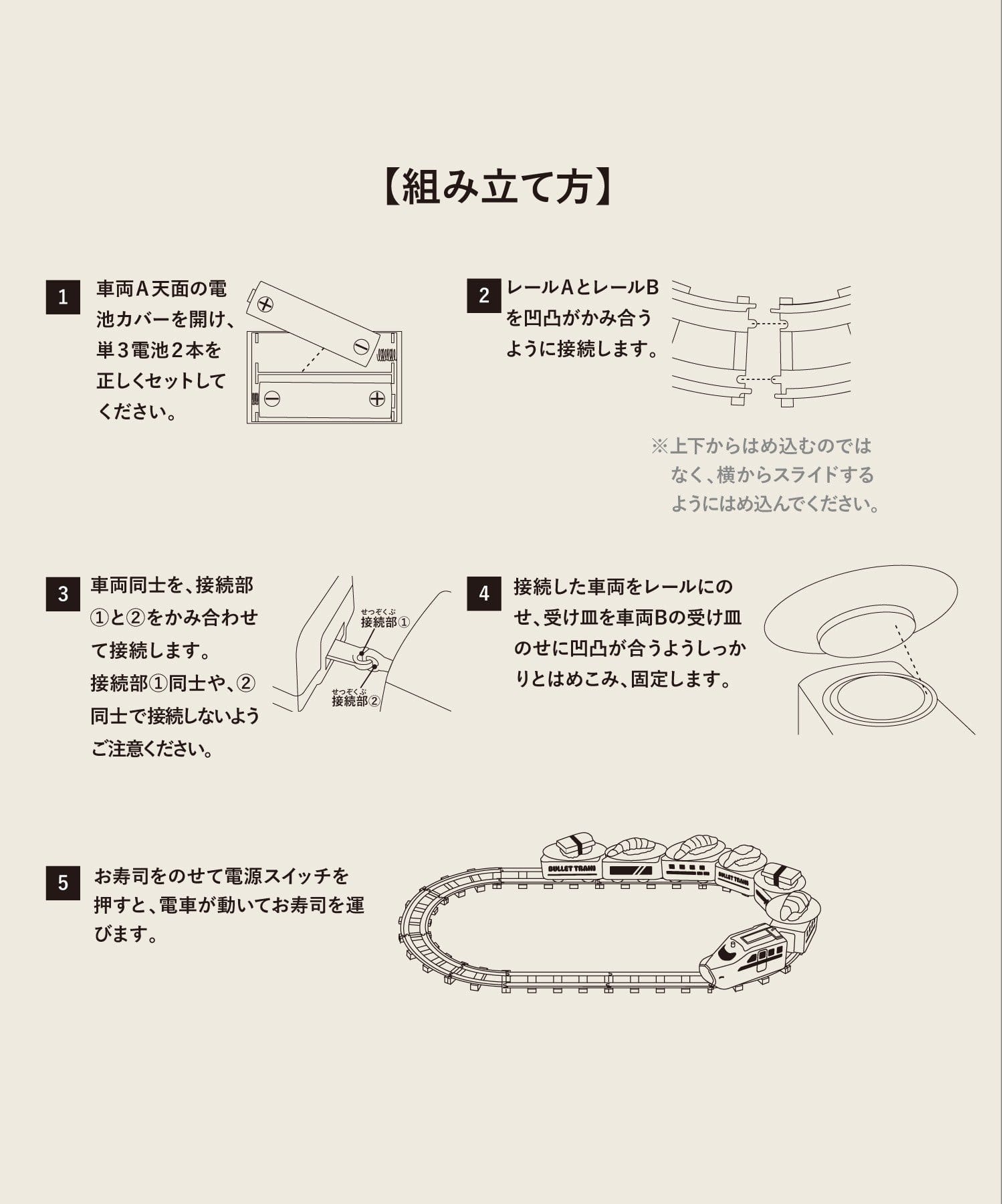 【組み立て方】

1 車両A天面の電池カバーを開け、単３電池２本を正しくセットしてください。

2 レールAとレールBを凹凸がかみ合うように接続します。

※上下からはめ込むのではなく、横からスライドするようにはめ込んでください。

3 車両同士を、接続部①と②をかみ合わせて接続します。接続部①同士や、②同士で接続しないようご注意ください。

せつぞくぶ
接続部①

せつぞくぶ
接続部②

4 接続した車両をレールにのせ、受け皿を車両Bの受け皿のせに凹凸が合うようしっかりとはめこみ、固定します。

5 お寿司をのせて電源スイッチを押すと、電車が動いてお寿司を運びます。

BULLET TRAIN

BULLET TRAIN