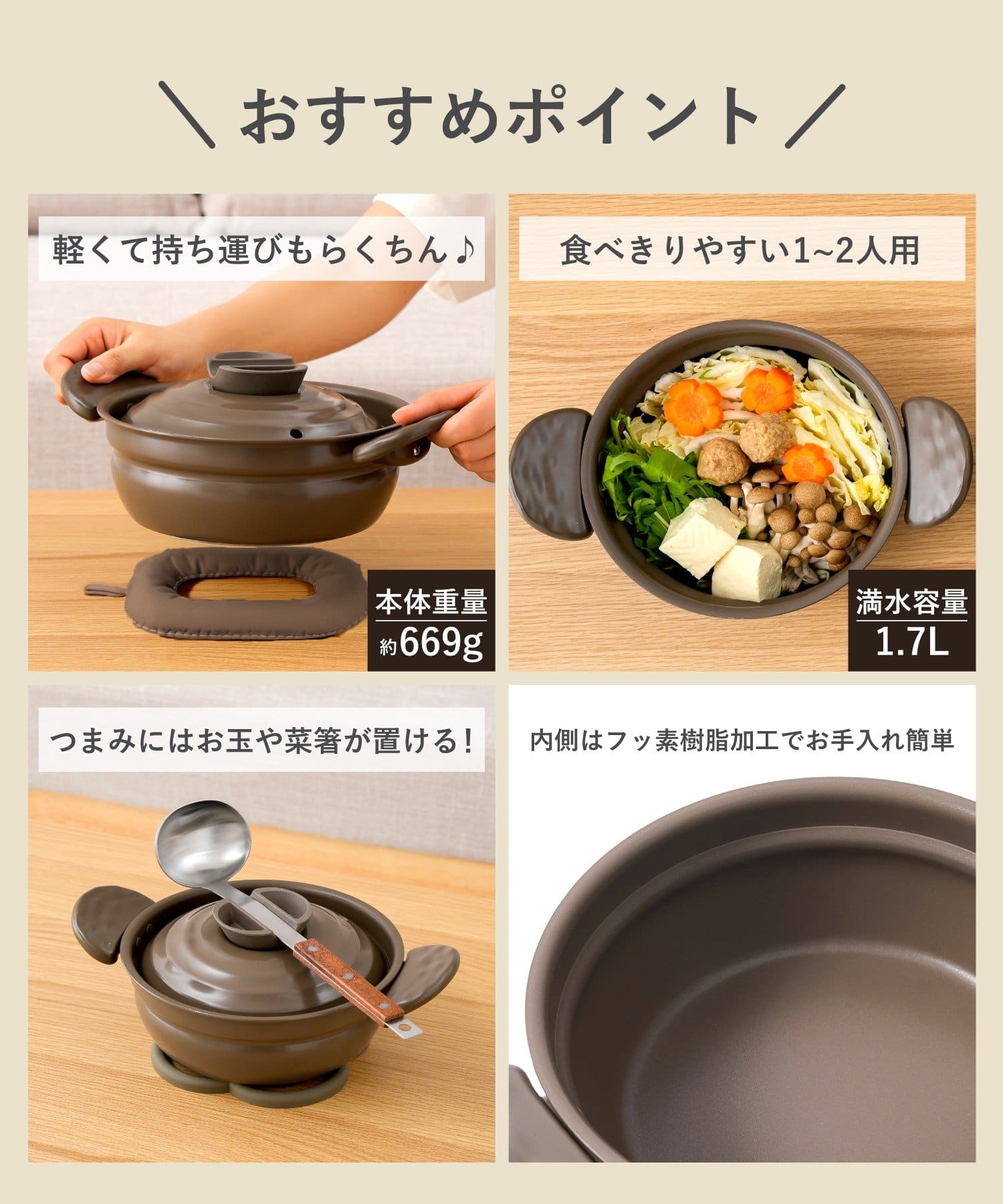 ＼ おすすめポイント ／

軽くて持ち運びもらくちん♪

本体重量
約669g

食べきりやすい1~2人用

満水容量
1.7L

つまみにはお玉や菜箸が置ける！

内側はフッ素樹脂加工でお手入れ簡単