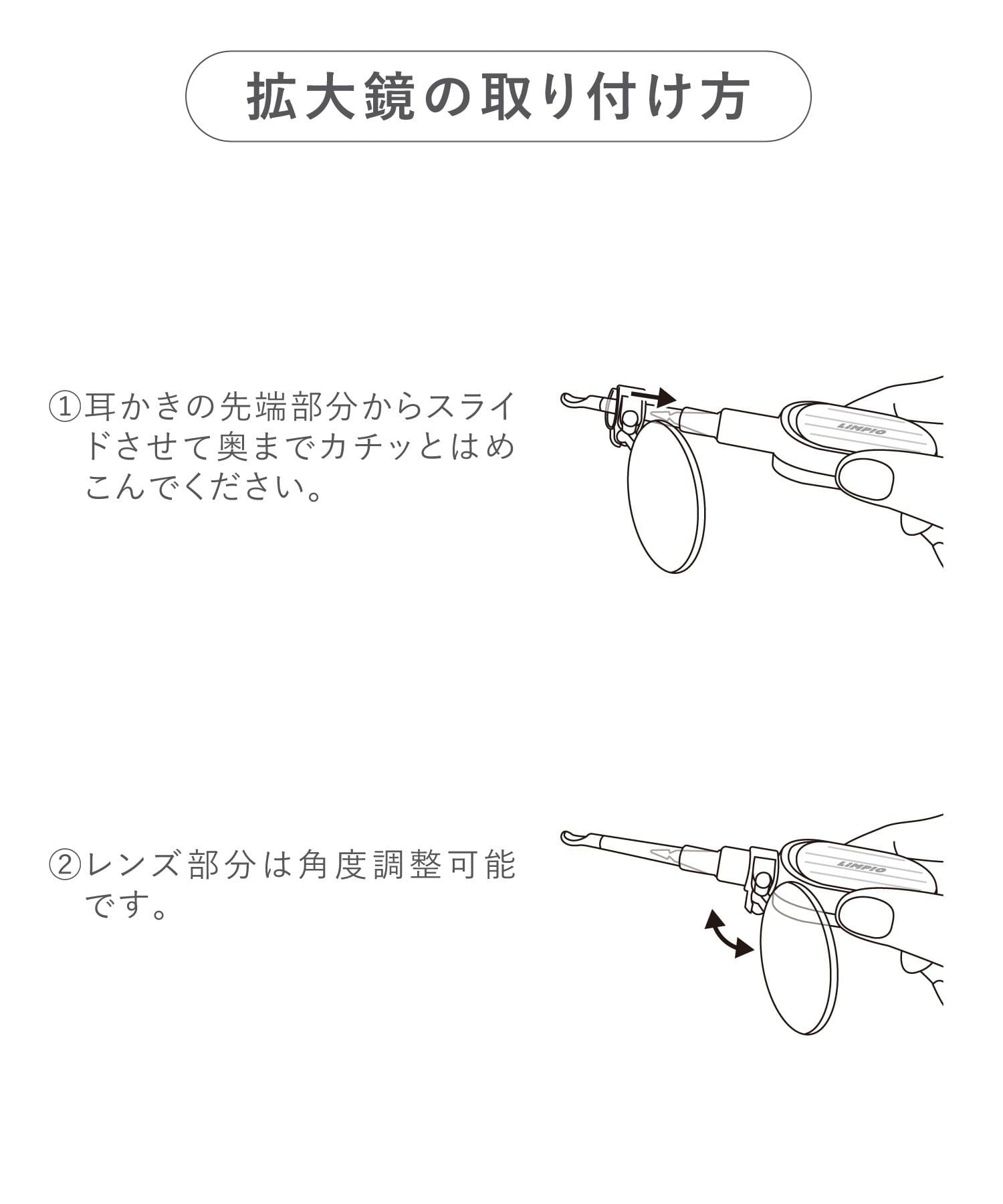 拡大鏡の取り付け方

①耳かきの先端部分からスライドさせて奥までカチッとはめこんでください。

LIMPIO

②レンズ部分は角度調整可能です。

LIMPIO