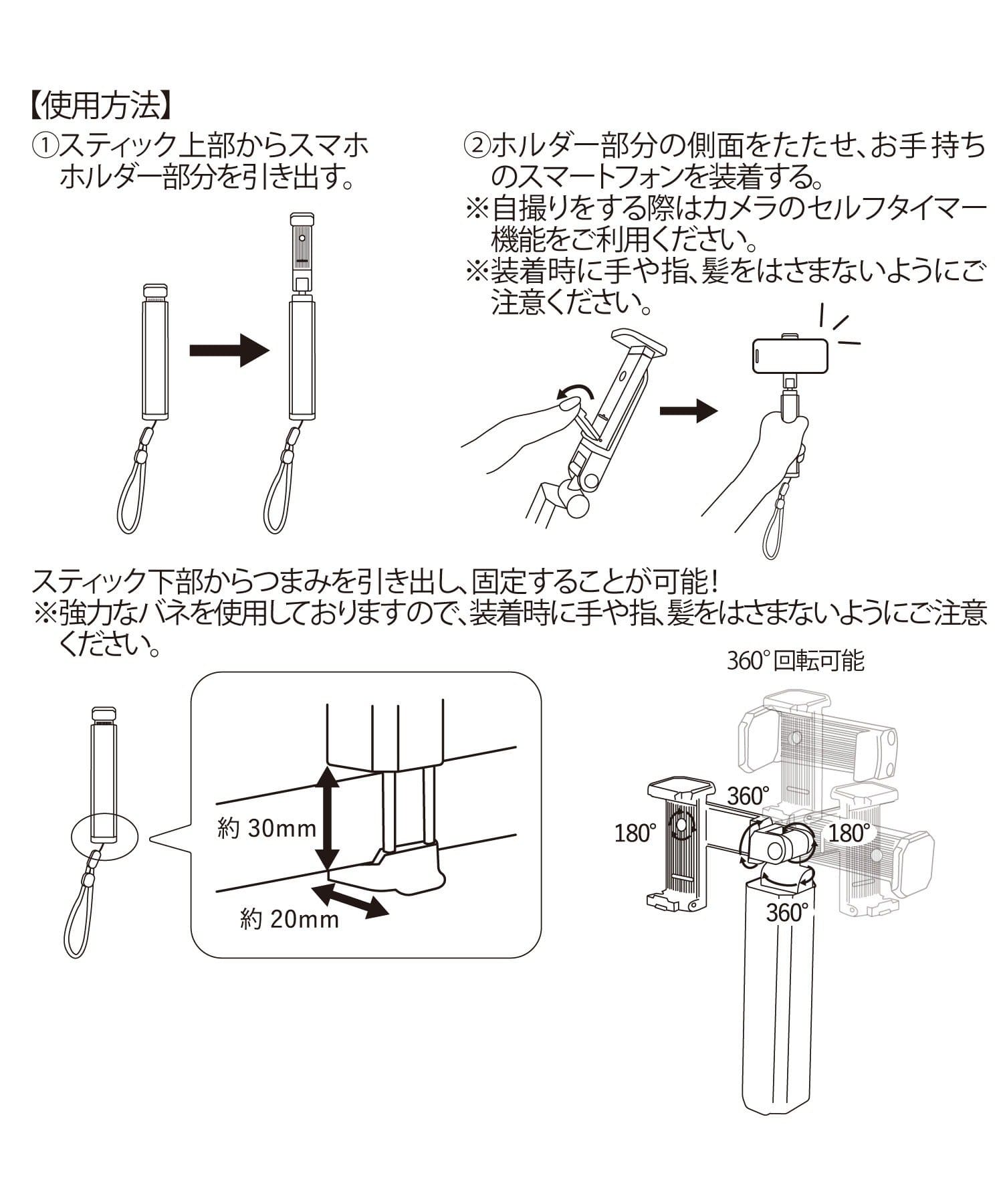 【使用方法】

①スティック上部からスマホホルダー部分を引き出す。

②ホルダー部分の側面をたたせ、お手持ちのスマートフォンを装着する。
※自撮りをする際はカメラのセルフタイマー機能をご利用ください。
※装着時に手や指、髪をはさまないようにご注意ください。

スティック下部からつまみを引き出し、固定することが可能！
※強力なバネを使用しておりますので、装着時に手や指、髪をはさまないようにご注意ください。

約 30mm

約 20mm

360°回転可能

360°

180°

180°

360°