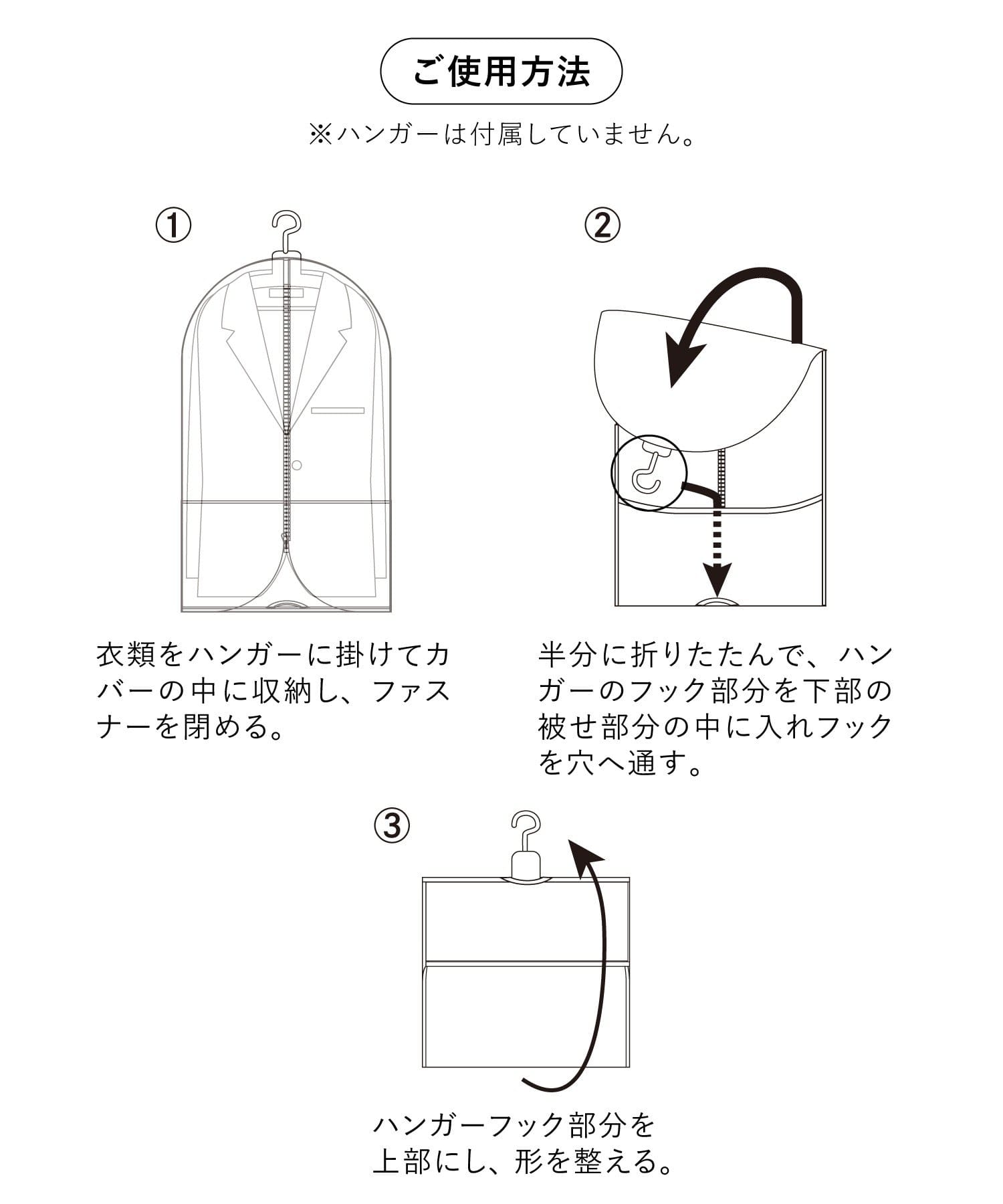 ご使用方法

※ハンガーは付属していません。

①

衣類をハンガーに掛けてカバーの中に収納し、ファスナーを閉める。

②

半分に折りたたんで、ハンガーのフック部分を下部の被せ部分の中に入れフックを穴へ通す。

③

ハンガーフック部分を上部にし、形を整える。