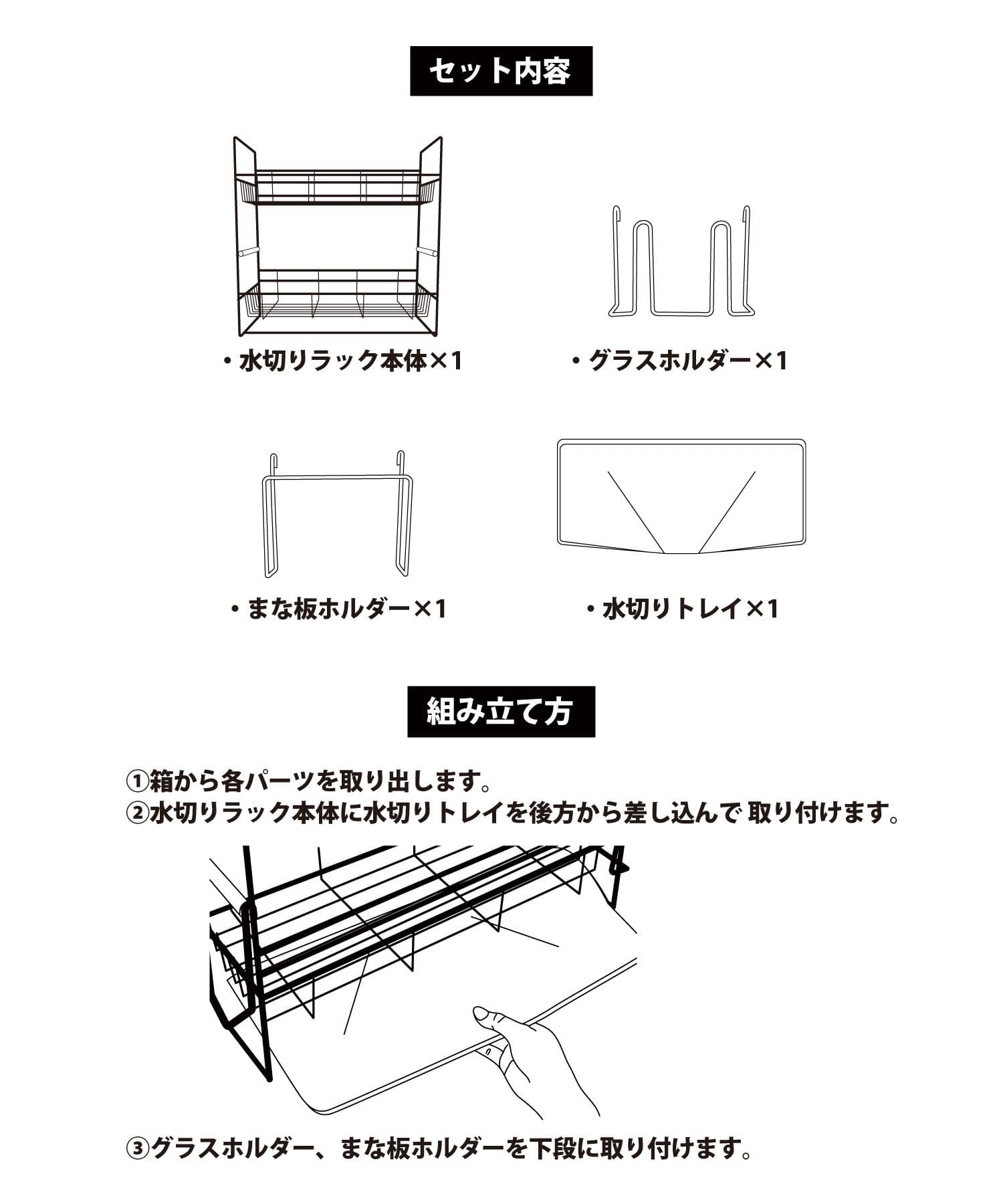 セット内容

・水切りラック本体×1

・グラスホルダー×1

・まな板ホルダー×1

・水切りトレイ×1

組み立て方

①箱から各パーツを取り出します。
②水切りラック本体に水切りトレイを後方から差し込んで 取り付けます。

③グラスホルダー、まな板ホルダーを下段に取り付けます。