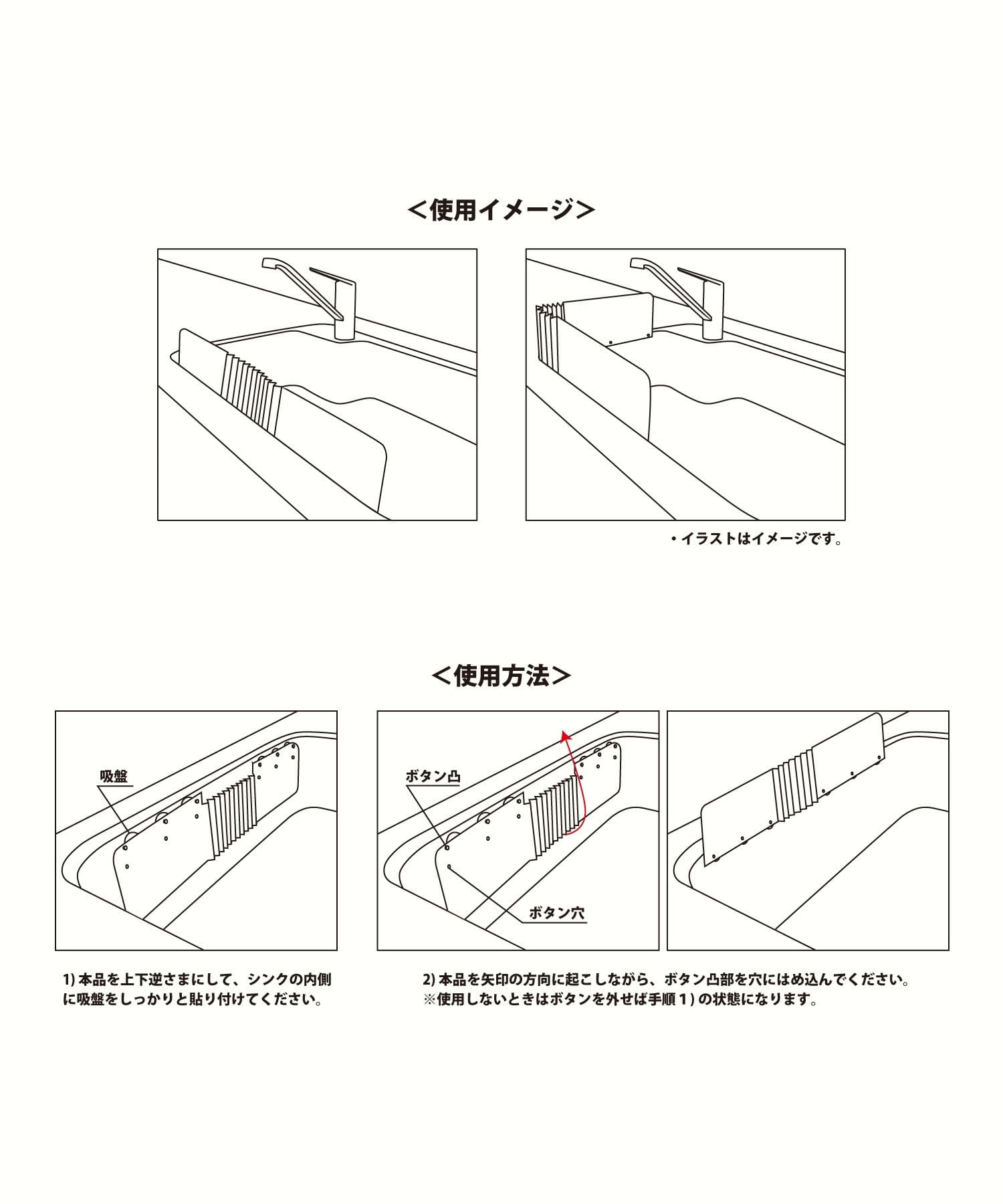 ＜使用イメージ＞

・イラストはイメージです。

＜使用方法＞

吸盤

ボタン凸

ボタン穴

1) 本品を上下逆さまにして、シンクの内側に吸盤をしっかりと貼り付けてください。

2) 本品を矢印の方向に起こしながら、ボタン凸部を穴にはめ込んでください。
※使用しないときはボタンを外せば手順 1 ) の状態になります。