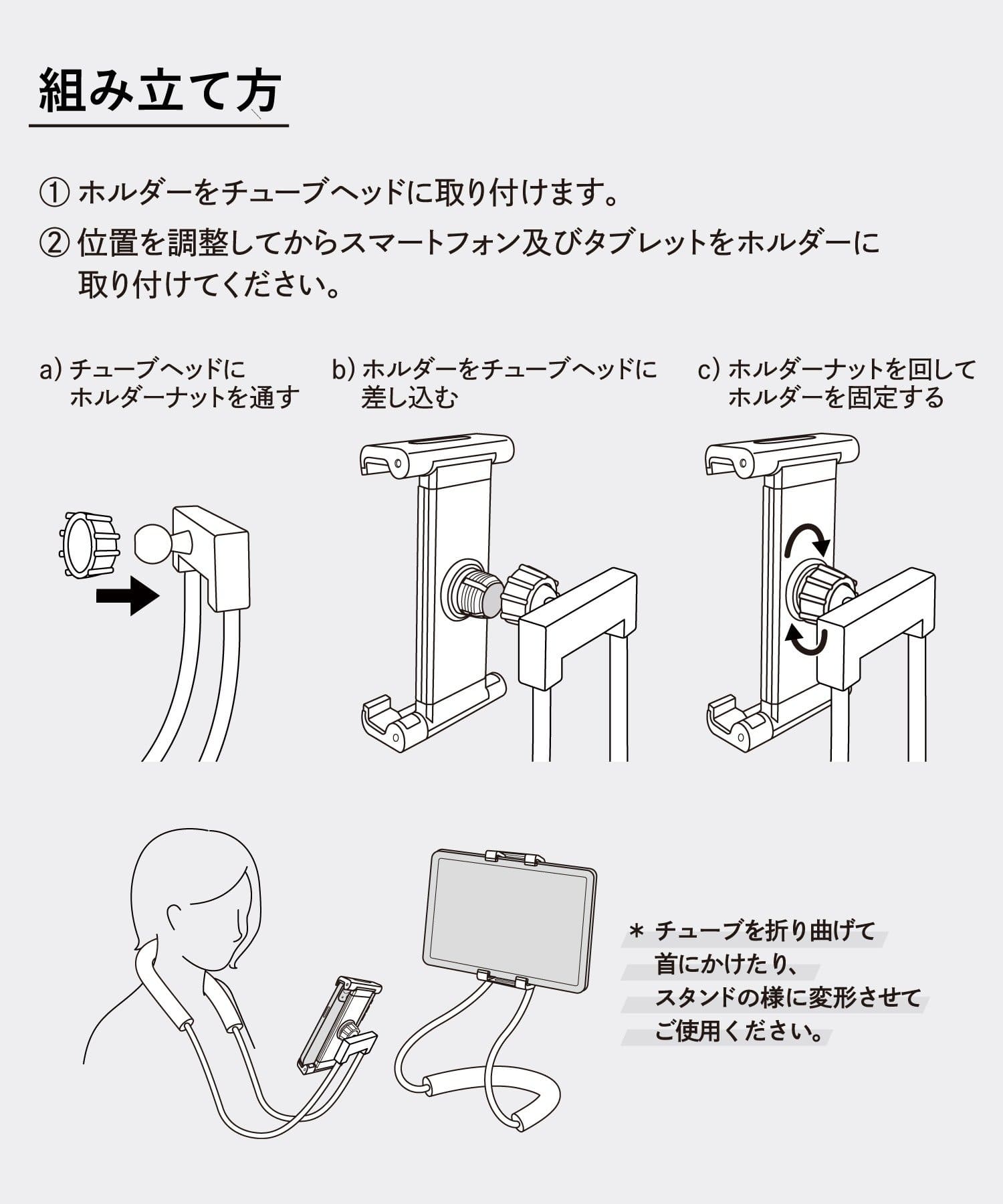 組み立て方

① ホルダーをチューブヘッドに取り付けます。

② 位置を調整してからスマートフォン及びタブレットをホルダーに取り付けてください。

a) チューブヘッドにホルダーナットを通す

b) ホルダーをチューブヘッドに差し込む

c) ホルダーナットを回してホルダーを固定する

＊ チューブを折り曲げて首にかけたり、スタンドの様に変形させてご使用ください。