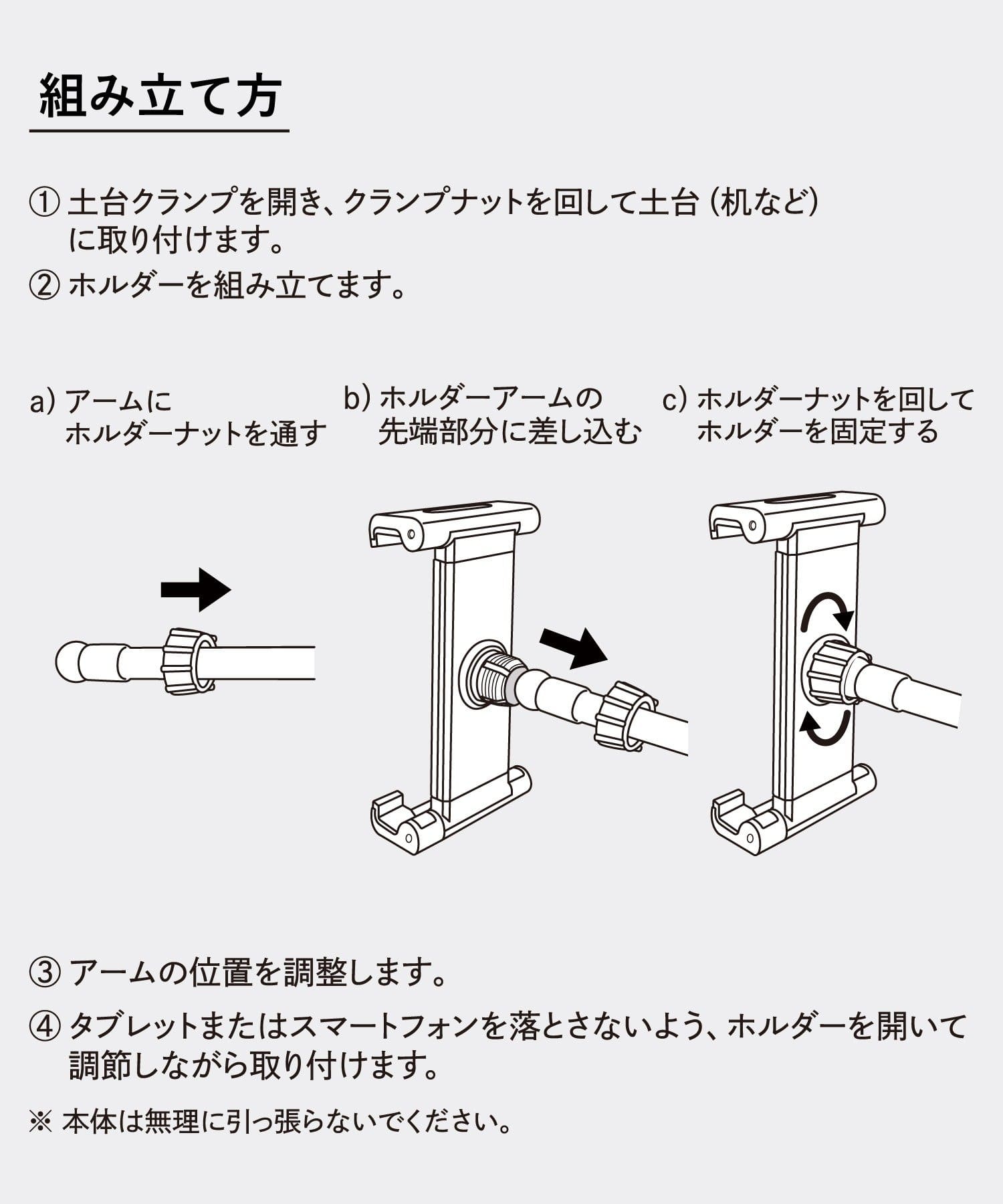 組み立て方

① 土台クランプを開き、クランプナットを回して土台（机など）に取り付けます。

② ホルダーを組み立てます。

a) アームにホルダーナットを通す

b) ホルダーアームの先端部分に差し込む

c) ホルダーナットを回してホルダーを固定する

③ アームの位置を調整します。

④ タブレットまたはスマートフォンを落とさないよう、ホルダーを開いて調節しながら取り付けます。

※ 本体は無理に引っ張らないでください。