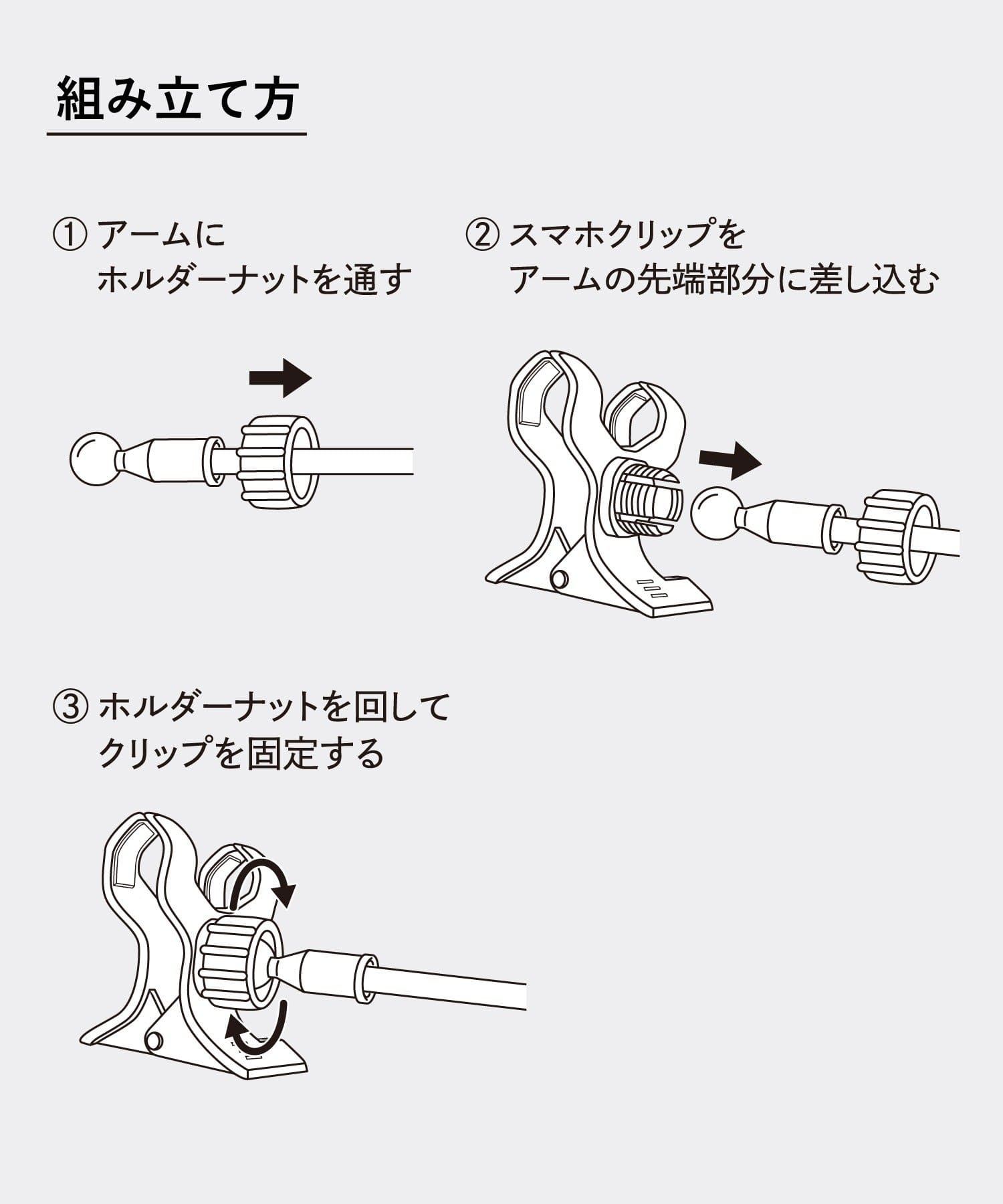 組み立て方

① アームに
ホルダーナットを通す

② スマホクリップを
アームの先端部分に差し込む

③ ホルダーナットを回して
クリップを固定する