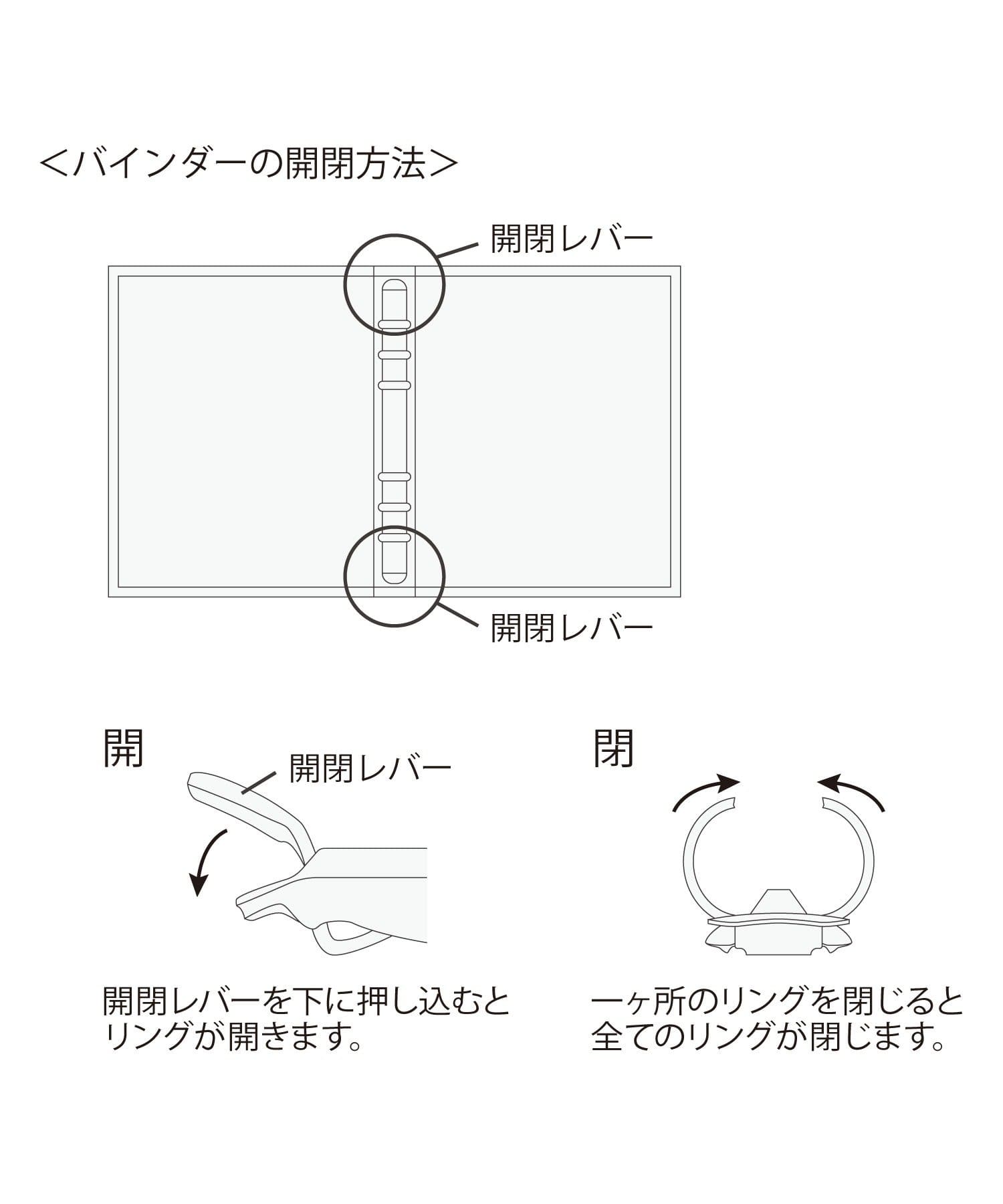 ＜バインダーの開閉方法＞

開閉レバー

開閉レバー

開

開閉レバー

開閉レバーを下に押し込むとリングが開きます。

閉

一ヶ所のリングを閉じると全てのリングが閉じます。