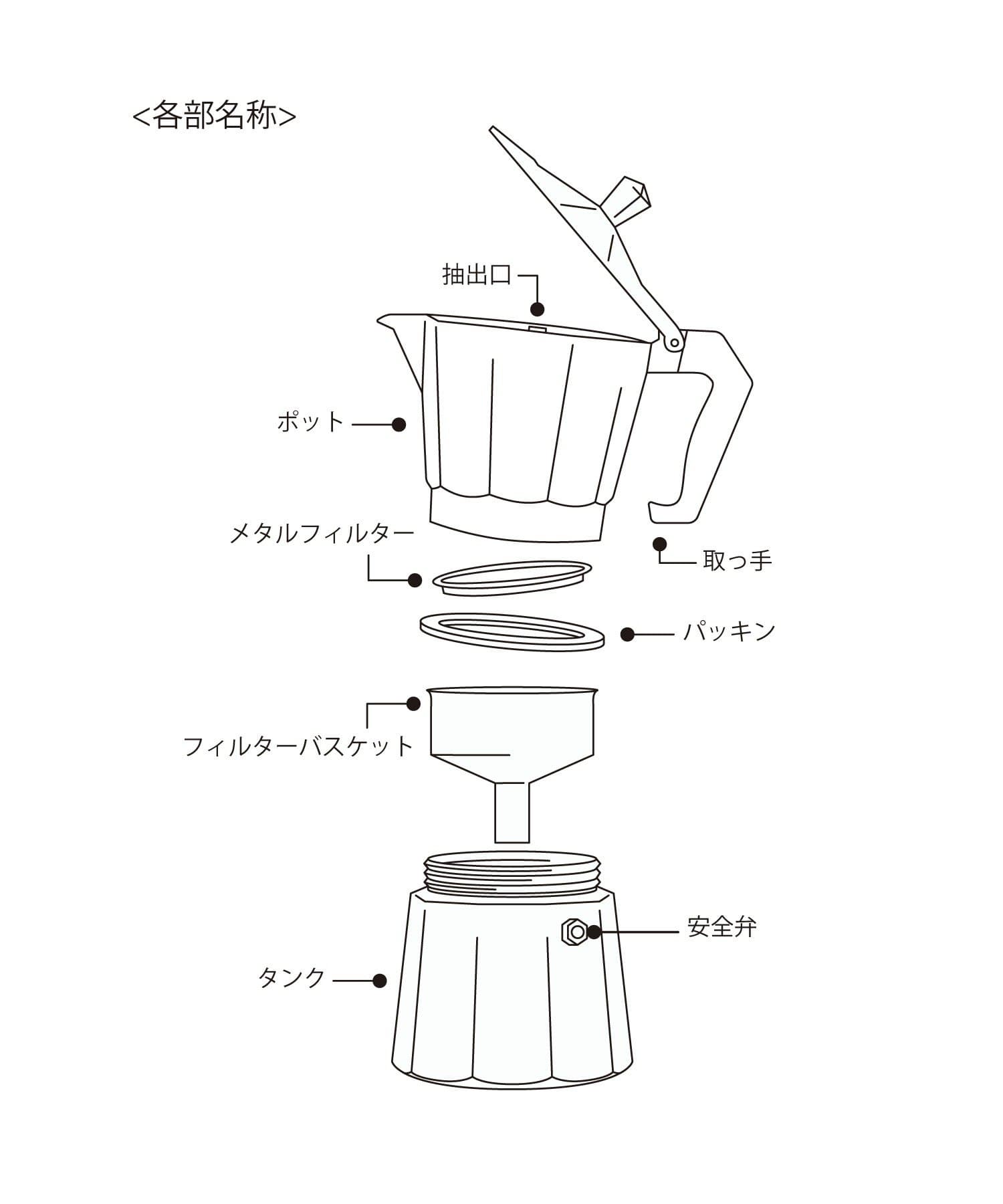 <各部名称>

抽出口

ポット

メタルフィルター

取っ手

パッキン

フィルターバスケット

安全弁

タンク