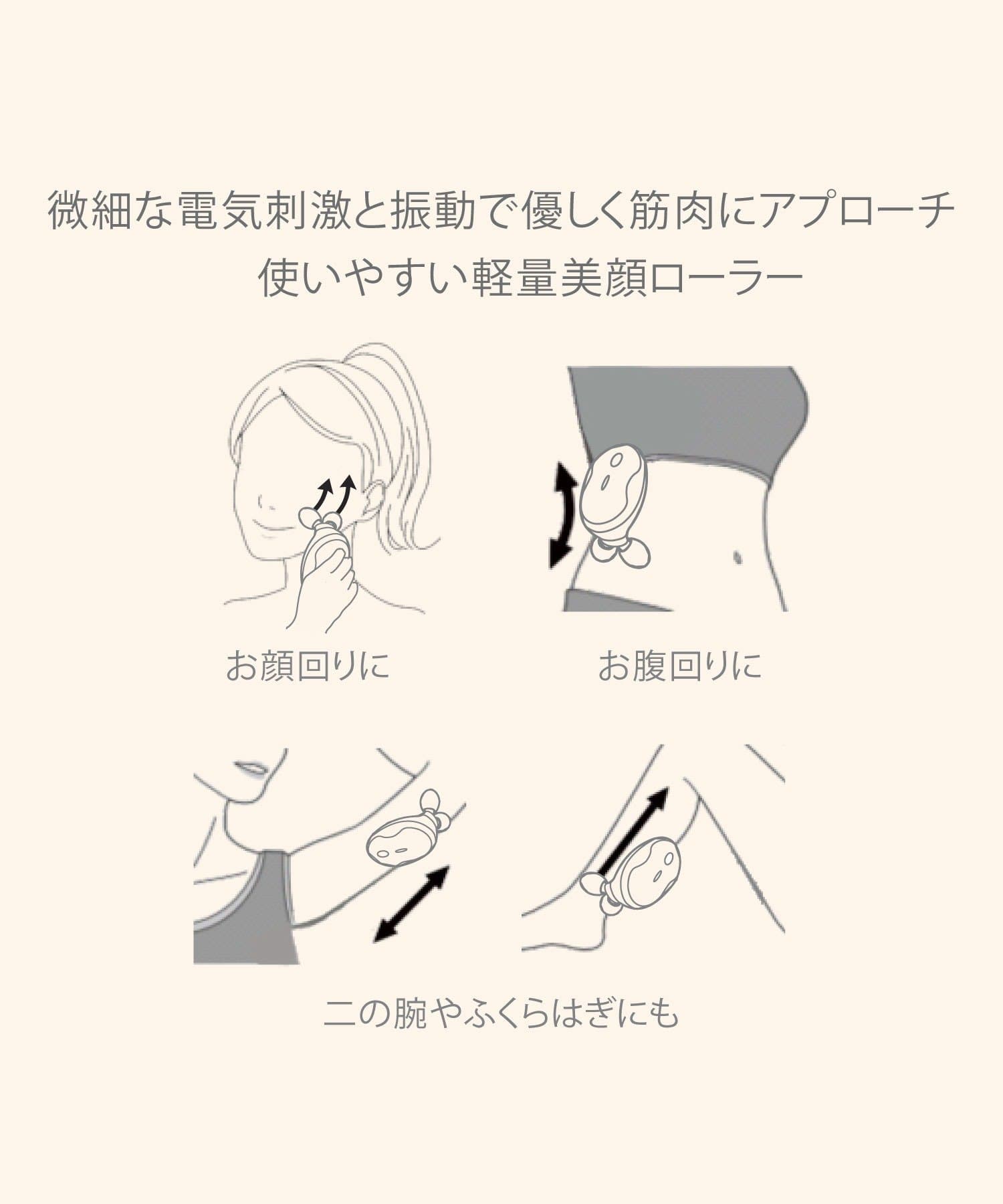 微細な電気刺激と振動で優しく筋肉にアプローチ
使いやすい軽量美顔ローラー

お顔回りに

お腹回りに

二の腕やふくらはぎにも