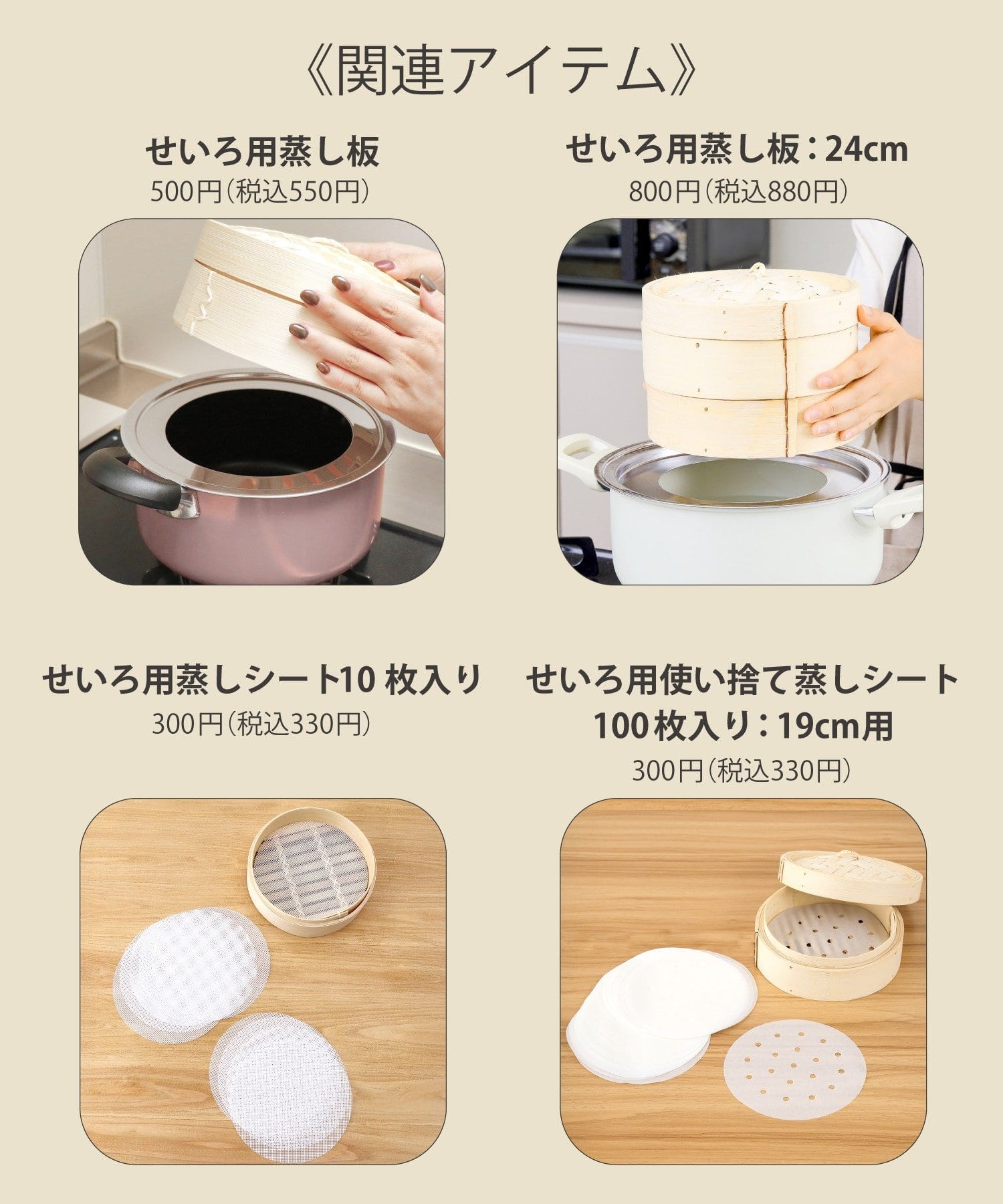 《関連アイテム》

せいろ用蒸し板
500円（税込550円）

せいろ用蒸し板：24cm
800円（税込880円）

せいろ用蒸しシート10 枚入り
300円（税込330円）

せいろ用使い捨て蒸しシート
100枚入り：19cm用
300円（税込330円）