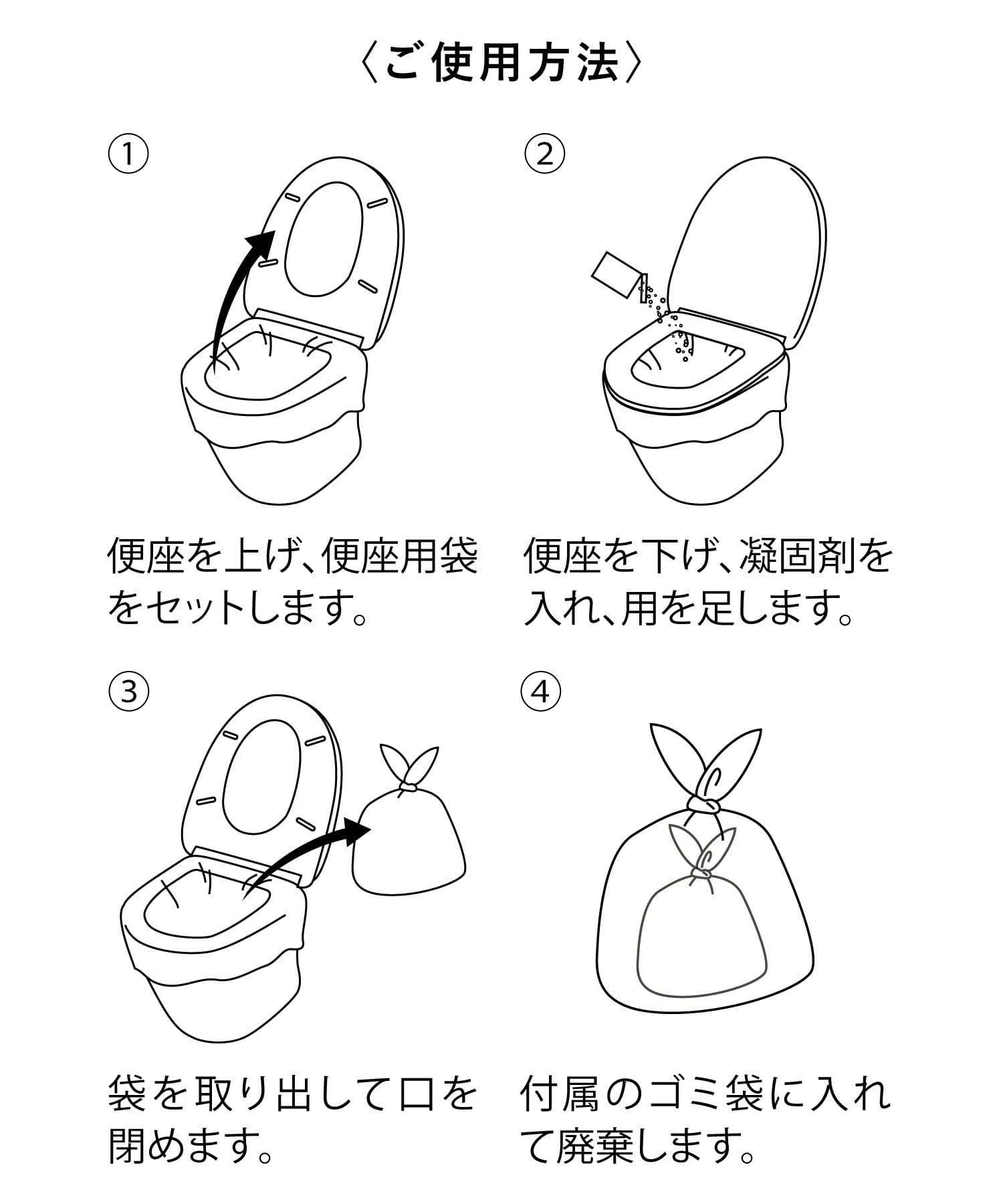 〈ご使用方法〉

①

便座を上げ、便座用袋をセットします。

②

便座を下げ、凝固剤を入れ、用を足します。

③

袋を取り出して口を閉めます。

④

付属のゴミ袋に入れて廃棄します。