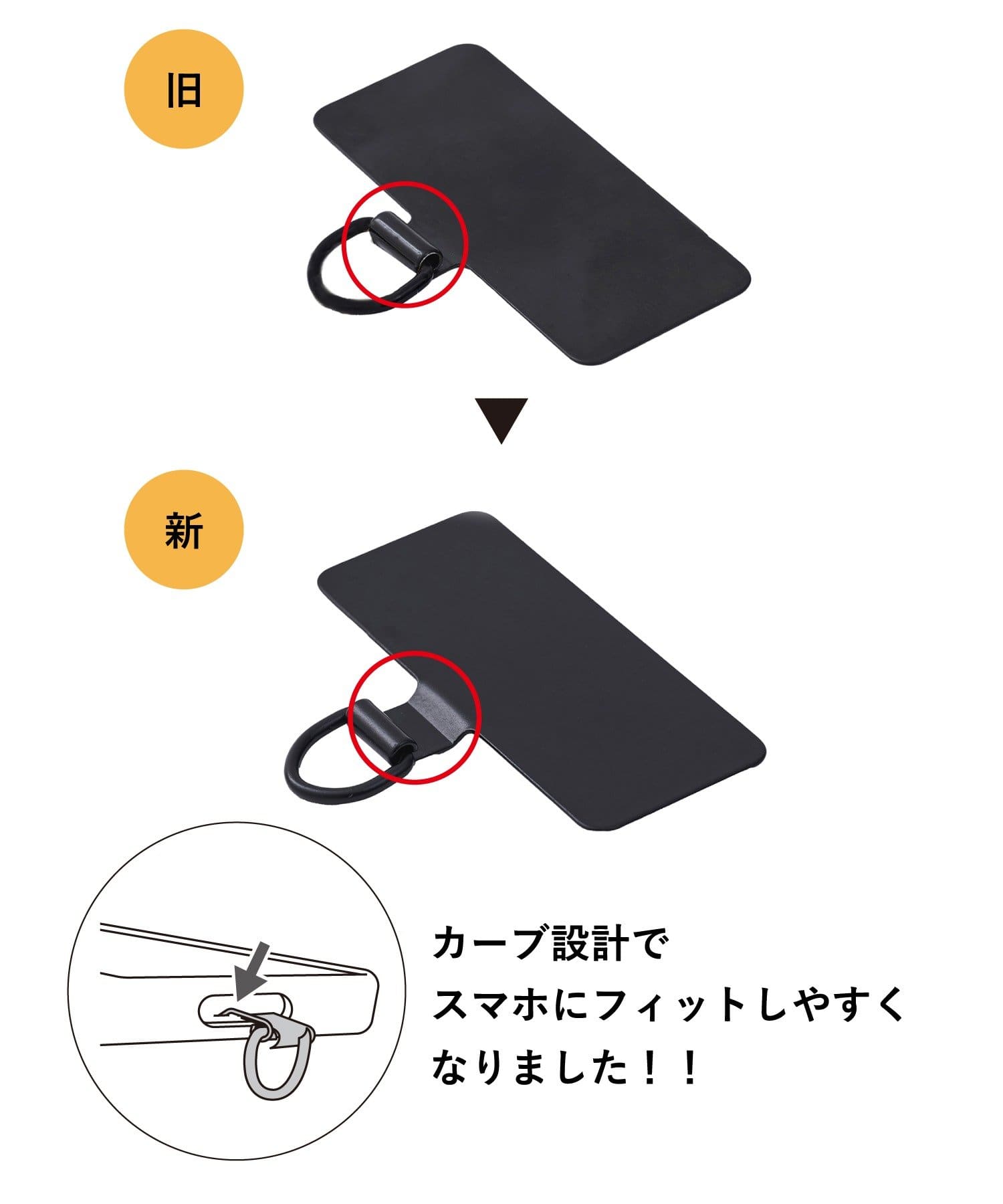 旧

▼

新

カーブ設計で
スマホにフィットしやすく
なりました！！