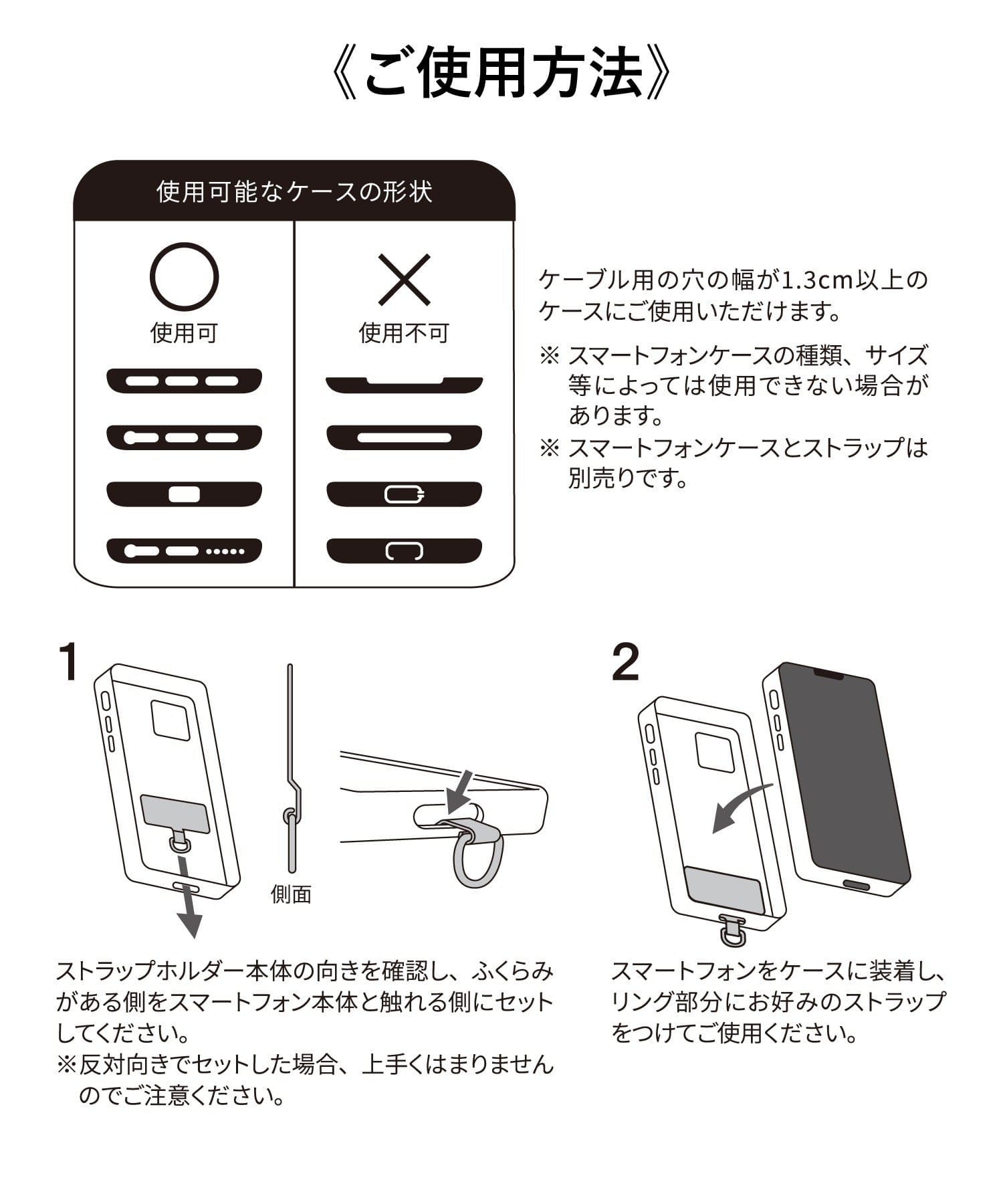 《ご使用方法》

使用可能なケースの形状

○
使用可

×
使用不可

ケーブル用の穴の幅が1.3cm以上のケースにご使用いただけます。

※ スマートフォンケースの種類、サイズ等によっては使用できない場合があります。

※ スマートフォンケースとストラップは別売りです。

1

側面

ストラップホルダー本体の向きを確認し、ふくらみがある側をスマートフォン本体と触れる側にセットしてください。
※反対向きでセットした場合、上手くはまりませんのでご注意ください。

2

スマートフォンをケースに装着し、リング部分にお好みのストラップをつけてご使用ください。