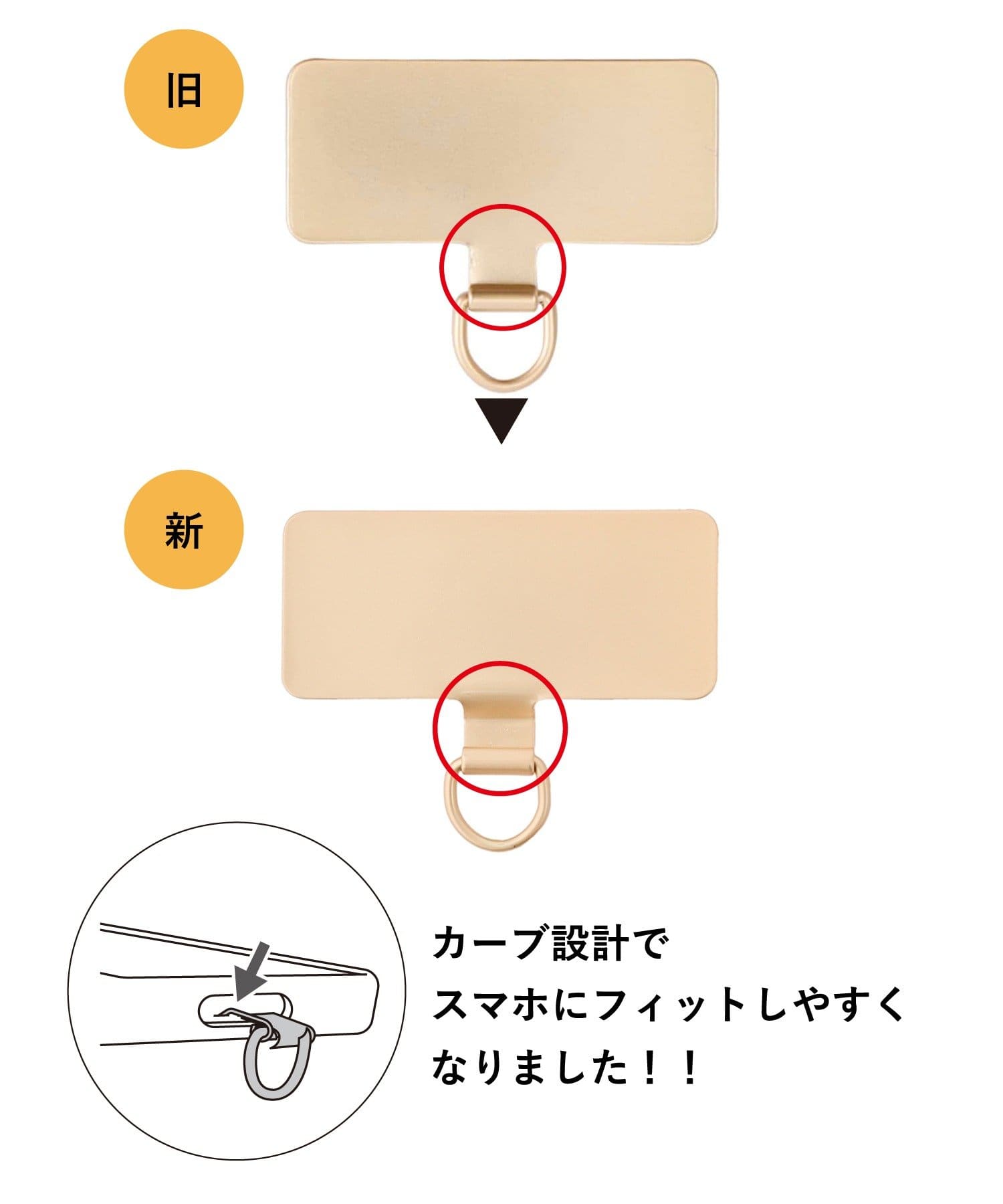 旧

新

カーブ設計で
スマホにフィットしやすく
なりました！！