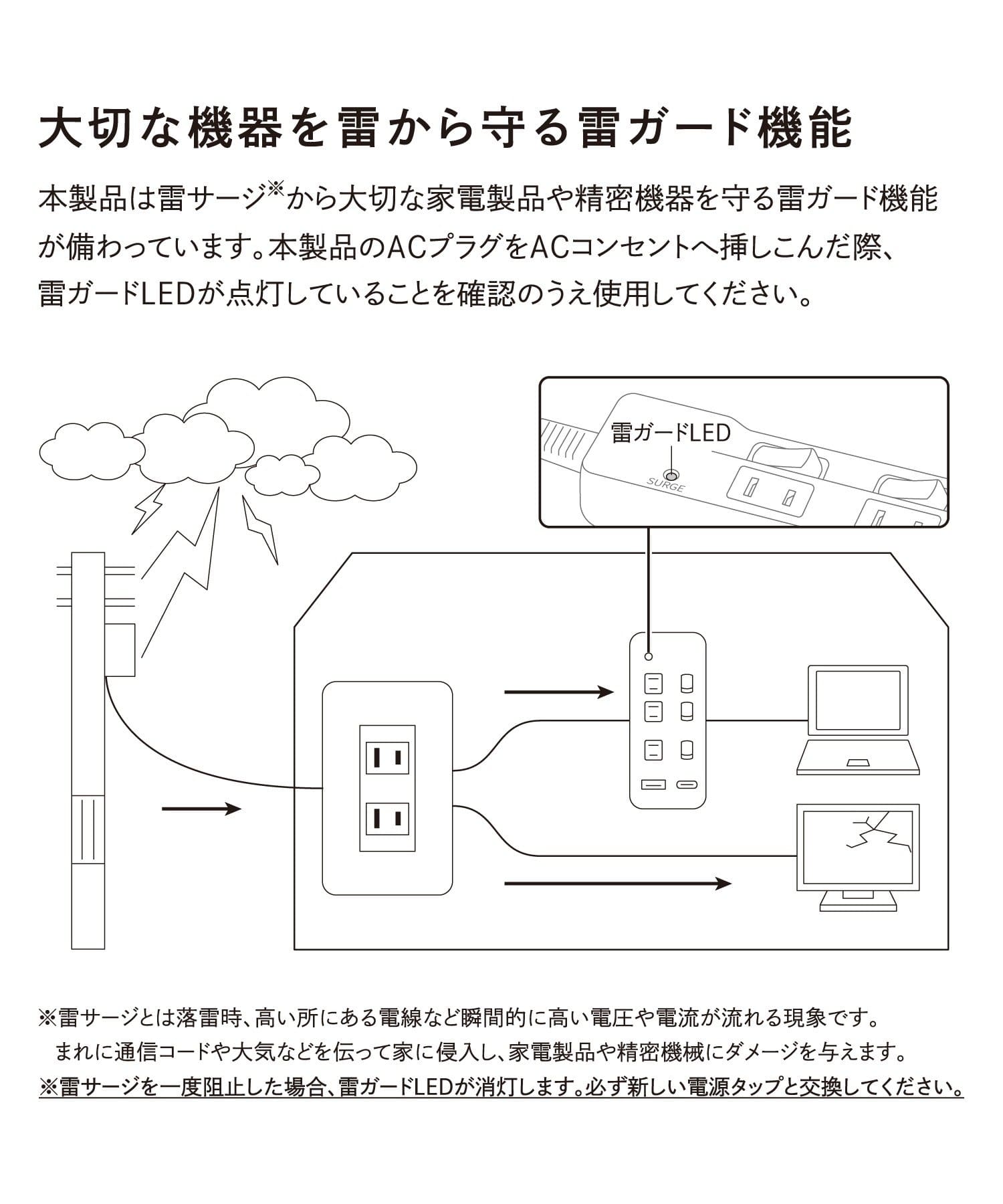 大切な機器を雷から守る雷ガード機能

本製品は雷サージ※から大切な家電製品や精密機器を守る雷ガード機能が備わっています。本製品のACプラグをACコンセントへ挿しこんだ際、雷ガードLEDが点灯していることを確認のうえ使用してください。

雷ガードLED

SURGE

※雷サージとは落雷時、高い所にある電線など瞬間的に高い電圧や電流が流れる現象です。
まれに通信コードや大気などを伝って家に侵入し、家電製品や精密機械にダメージを与えます。
※雷サージを一度阻止した場合、雷ガードLEDが消灯します。必ず新しい電源タップと交換してください。