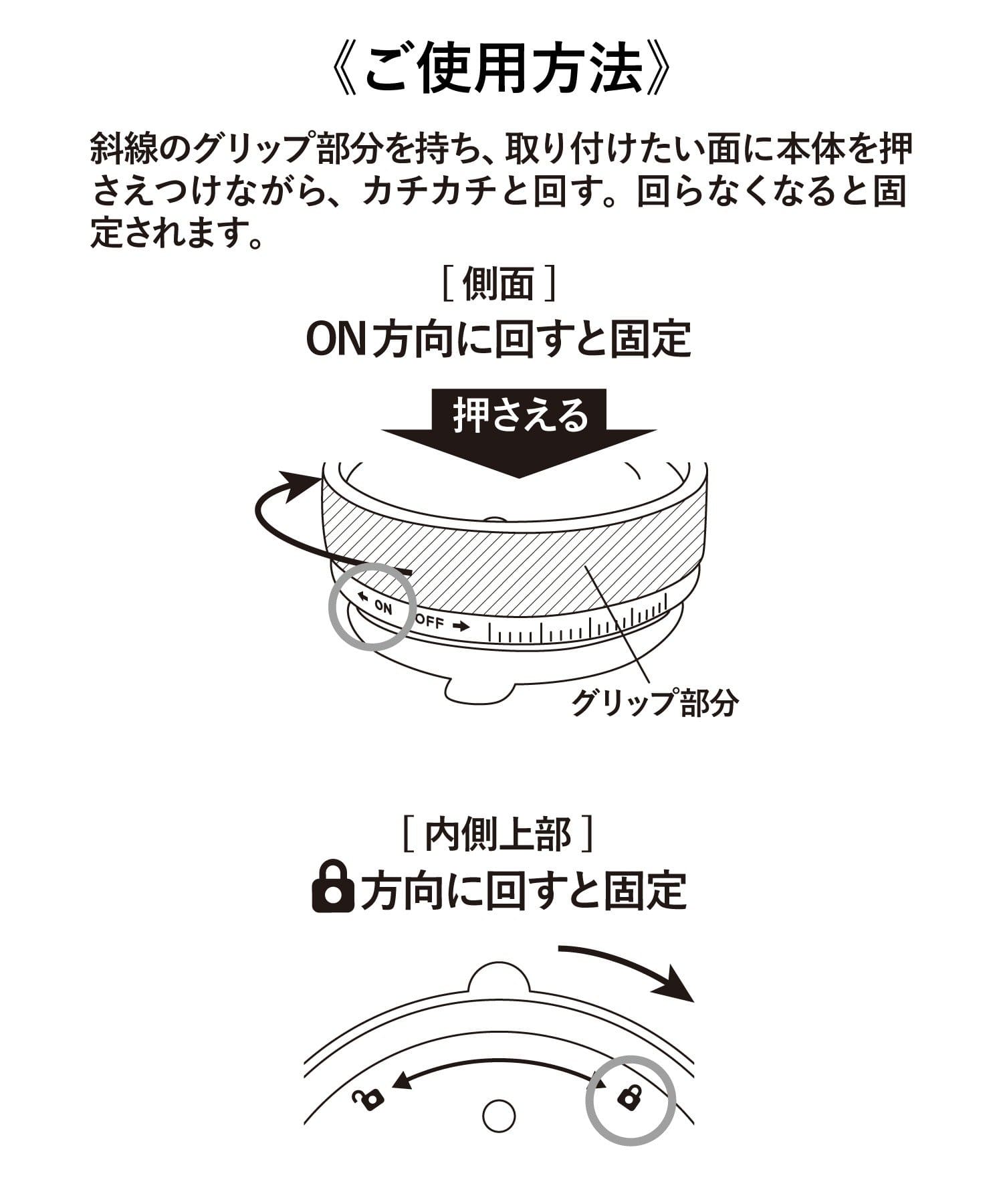 《ご使用方法》

斜線のグリップ部分を持ち、取り付けたい面に本体を押さえつけながら、カチカチと回す。回らなくなると固定されます。

[ 側面 ]
ON方向に回すと固定

押さえる

← ON
OFF →

グリップ部分

[ 内側上部 ]
方向に回すと固定