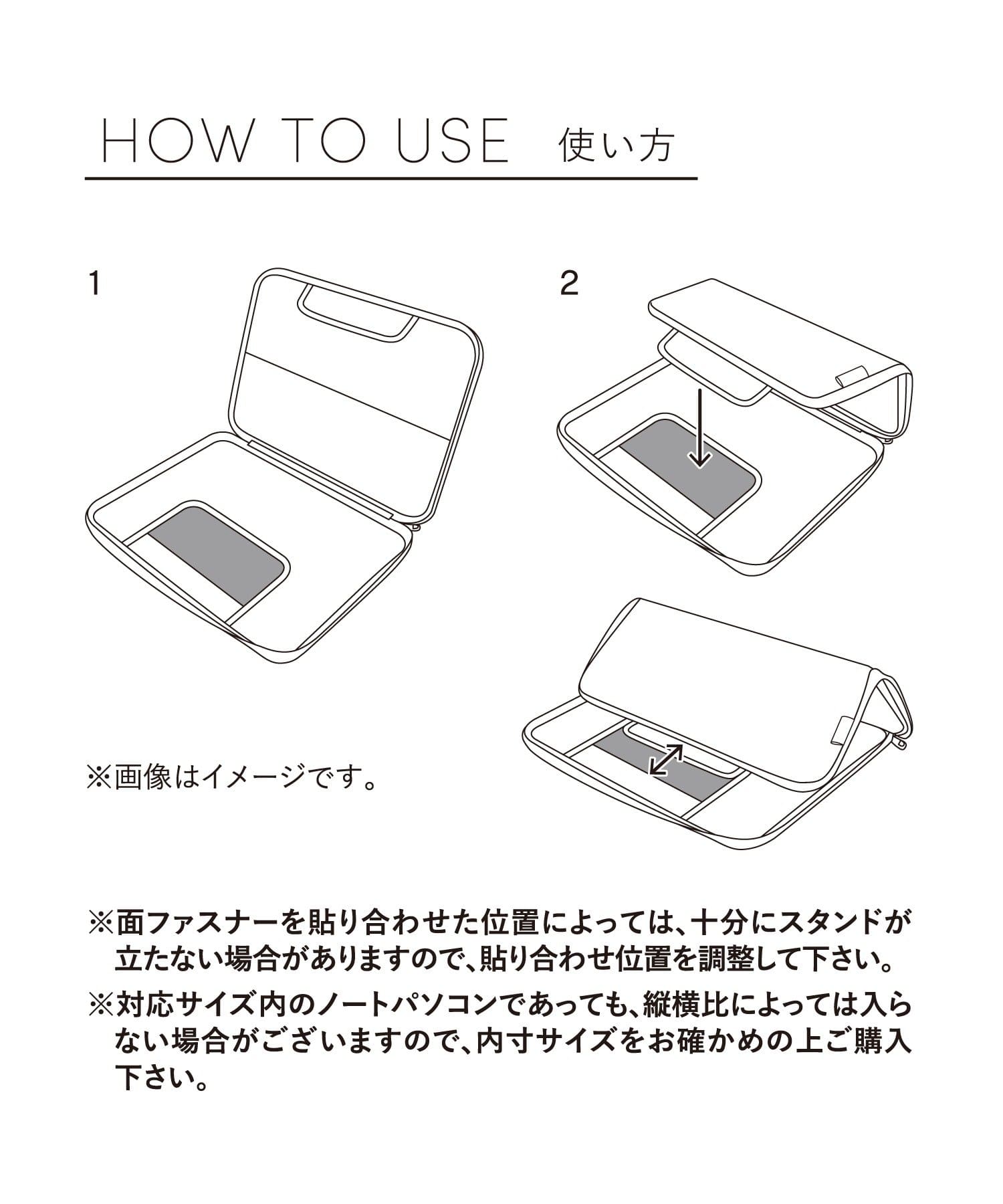 HOW TO USE 使い方

1

2

※画像はイメージです。

※面ファスナーを貼り合わせた位置によっては、十分にスタンドが立たない場合がありますので、貼り合わせ位置を調整して下さい。

※対応サイズ内のノートパソコンであっても、縦横比によっては入らない場合がございますので、内寸サイズをお確かめの上ご購入下さい。