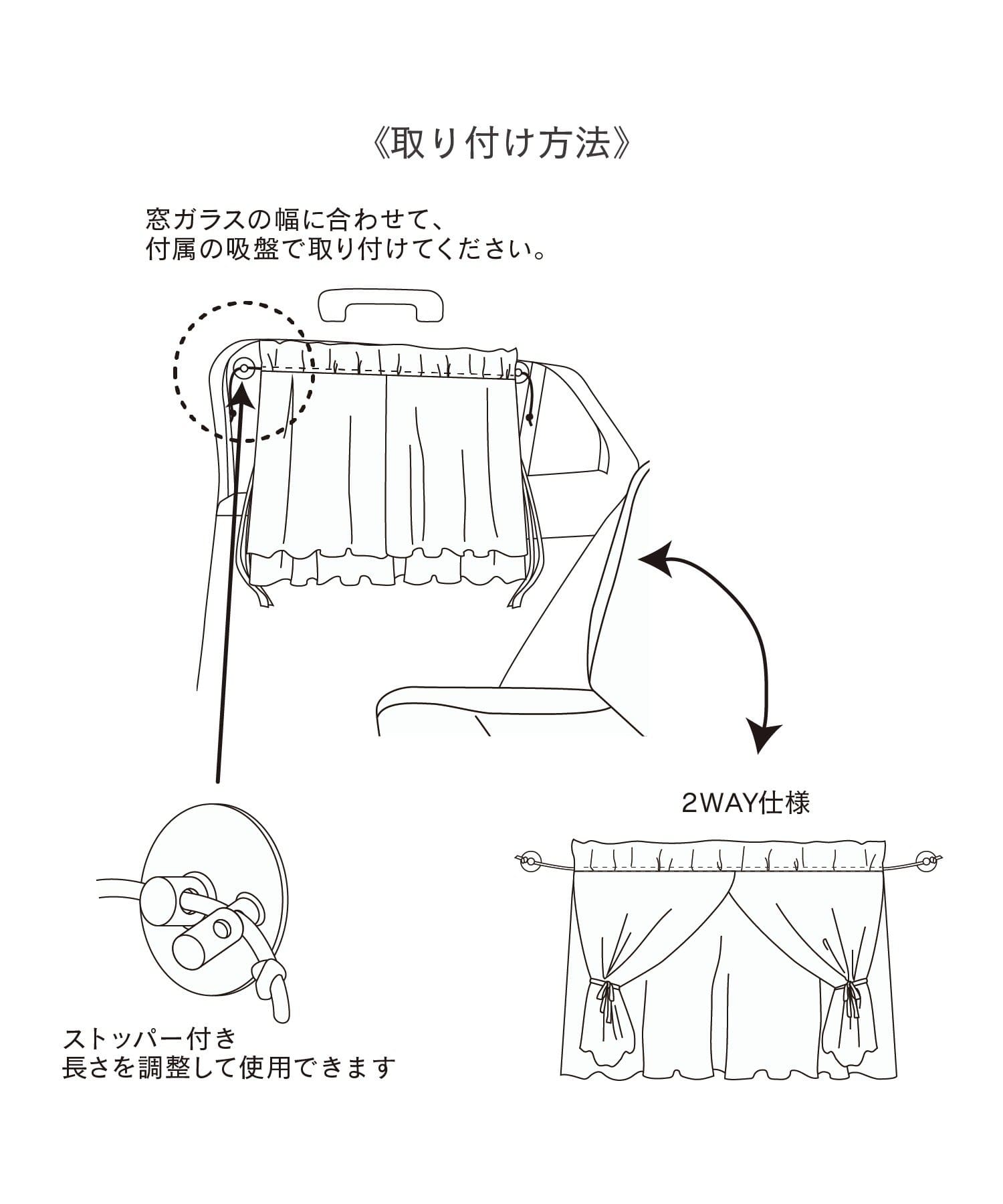 《取り付け方法》

窓ガラスの幅に合わせて、
付属の吸盤で取り付けてください。

2WAY仕様

ストッパー付き
長さを調整して使用できます