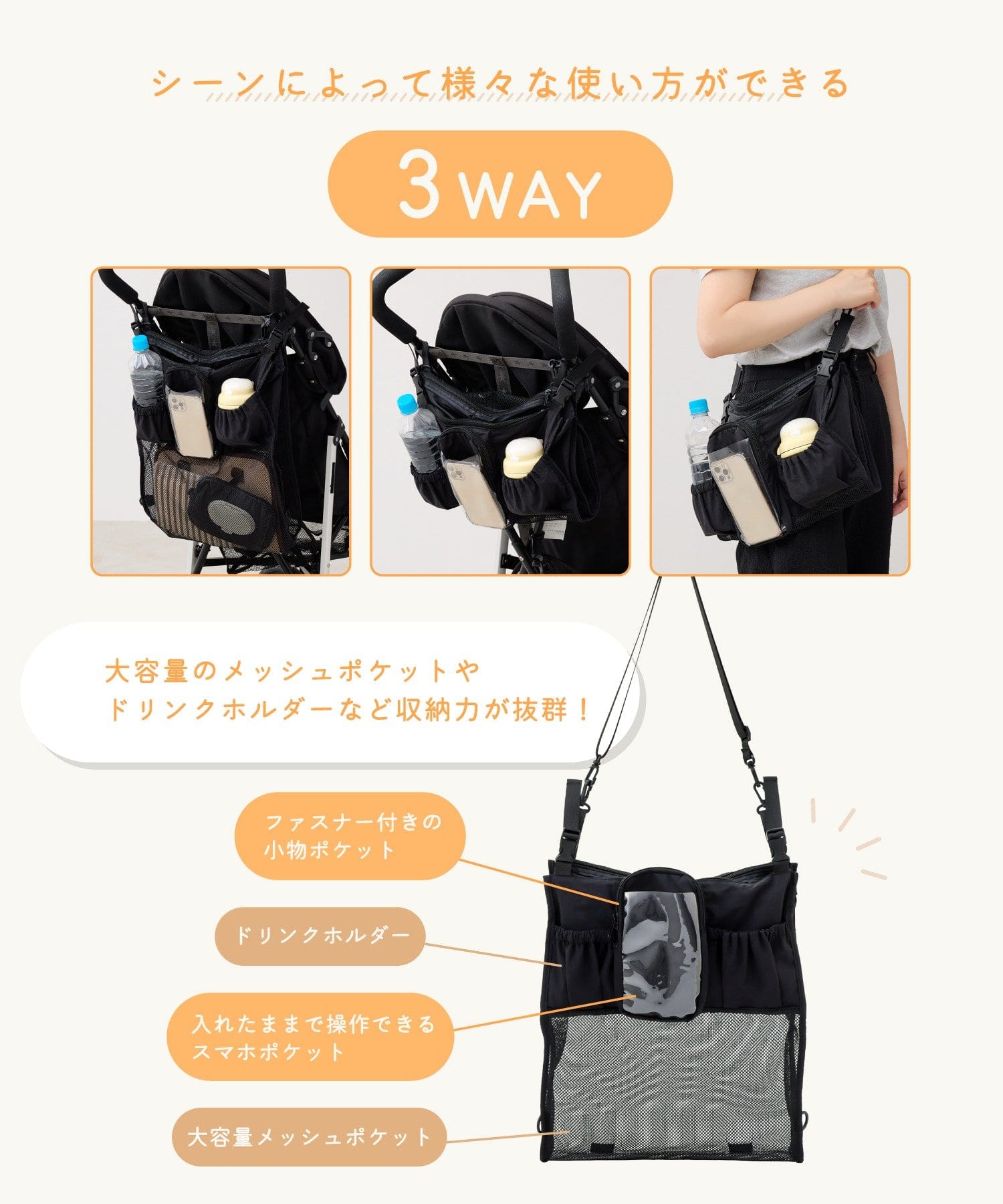 シーンによって様々な使い方ができる

3WAY

大容量のメッシュポケットや
ドリンクホルダーなど収納力が抜群！

ファスナー付きの
小物ポケット

ドリンクホルダー

入れたままで操作できる
スマホポケット

大容量メッシュポケット