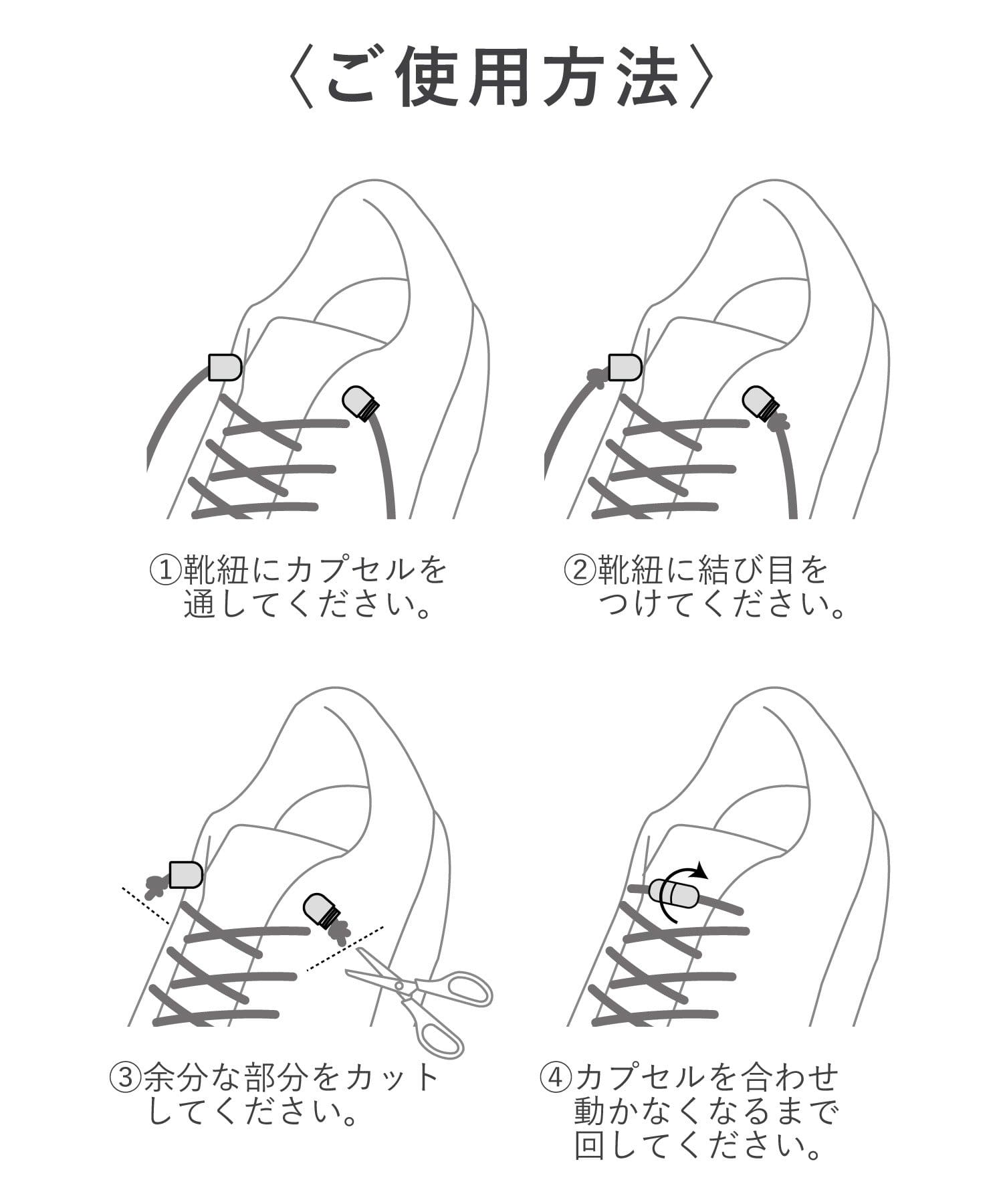 〈ご使用方法〉

①靴紐にカプセルを通してください。

②靴紐に結び目をつけてください。

③余分な部分をカットしてください。

④カプセルを合わせ動かなくなるまで回してください。