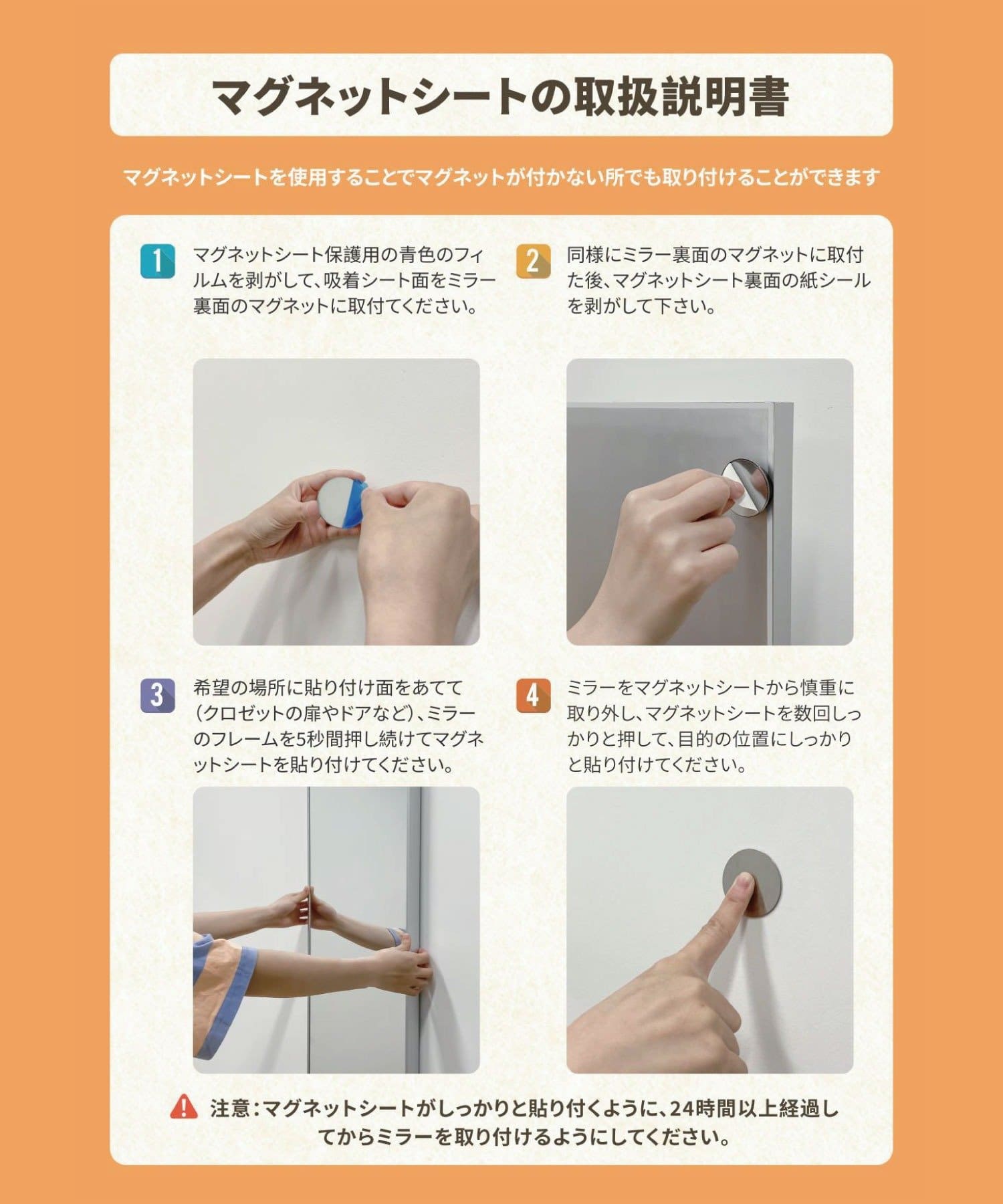 マグネットシートの取扱説明書

マグネットシートを使用することでマグネットが付かない所でも取り付けることができます

1 マグネットシート保護用の青色のフィルムを剥がして、吸着シート面をミラー裏面のマグネットに取付てください。

2 同様にミラー裏面のマグネットに取付た後、マグネットシート裏面の紙シールを剥がして下さい。

3 希望の場所に貼り付け面をあてて（クロゼットの扉やドアなど）、ミラーのフレームを5秒間押し続けてマグネットシートを貼り付けてください。

4 ミラーをマグネットシートから慎重に取り外し、マグネットシートを数回しっかりと押して、目的の位置にしっかりと貼り付けてください。

注意：マグネットシートがしっかりと貼り付くように、24時間以上経過してからミラーを取り付けるようにしてください。