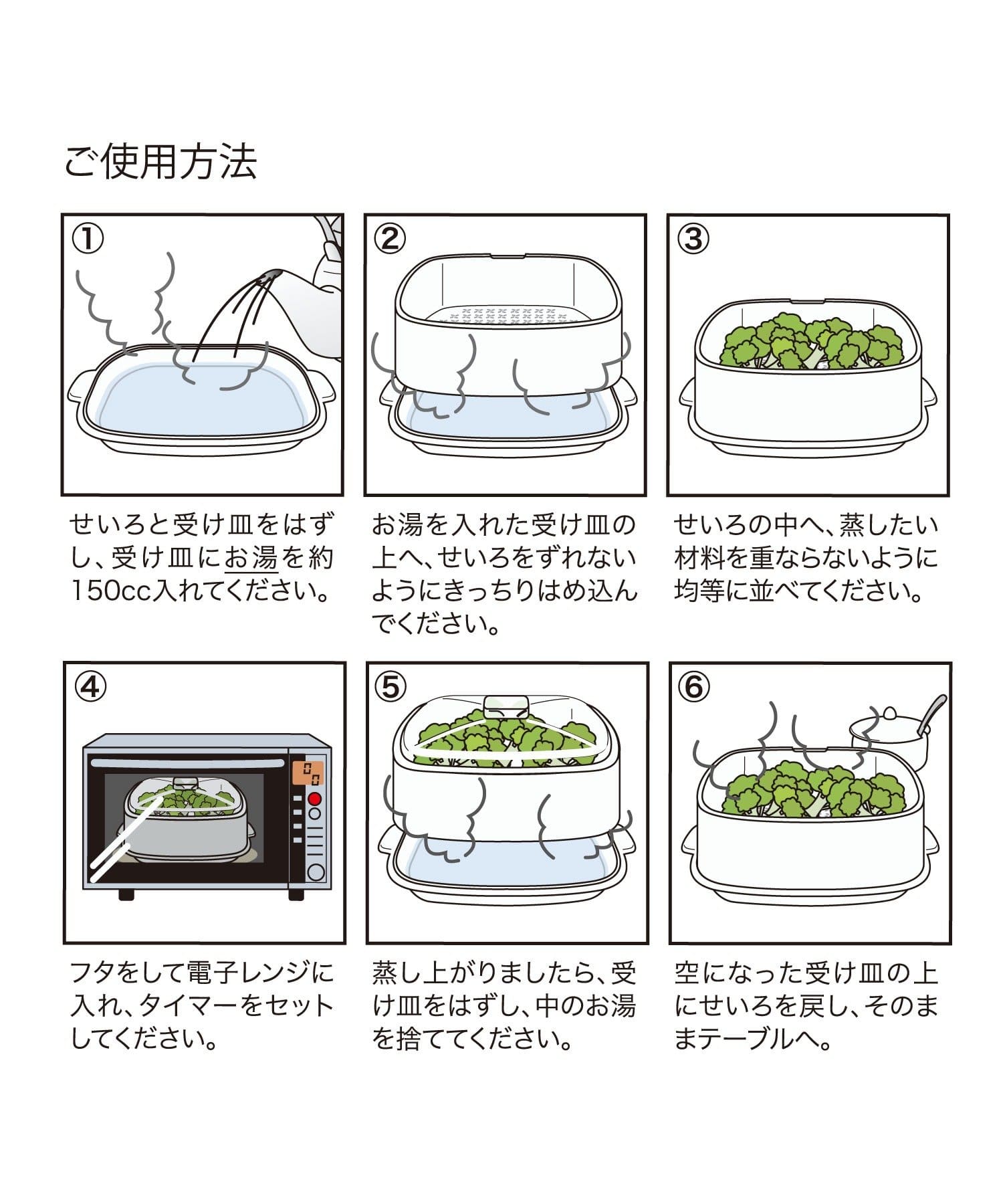 ご使用方法

①

せいろと受け皿をはずし、受け皿にお湯を約150cc入れてください。

②

お湯を入れた受け皿の上へ、せいろをずれないようにきっちりはめ込んでください。

③

せいろの中へ、蒸したい材料を重ならないように均等に並べてください。

④

フタをして電子レンジに入れ、タイマーをセットしてください。

⑤

蒸し上がりましたら、受け皿をはずし、中のお湯を捨ててください。

⑥

空になった受け皿の上にせいろを戻し、そのままテーブルへ。