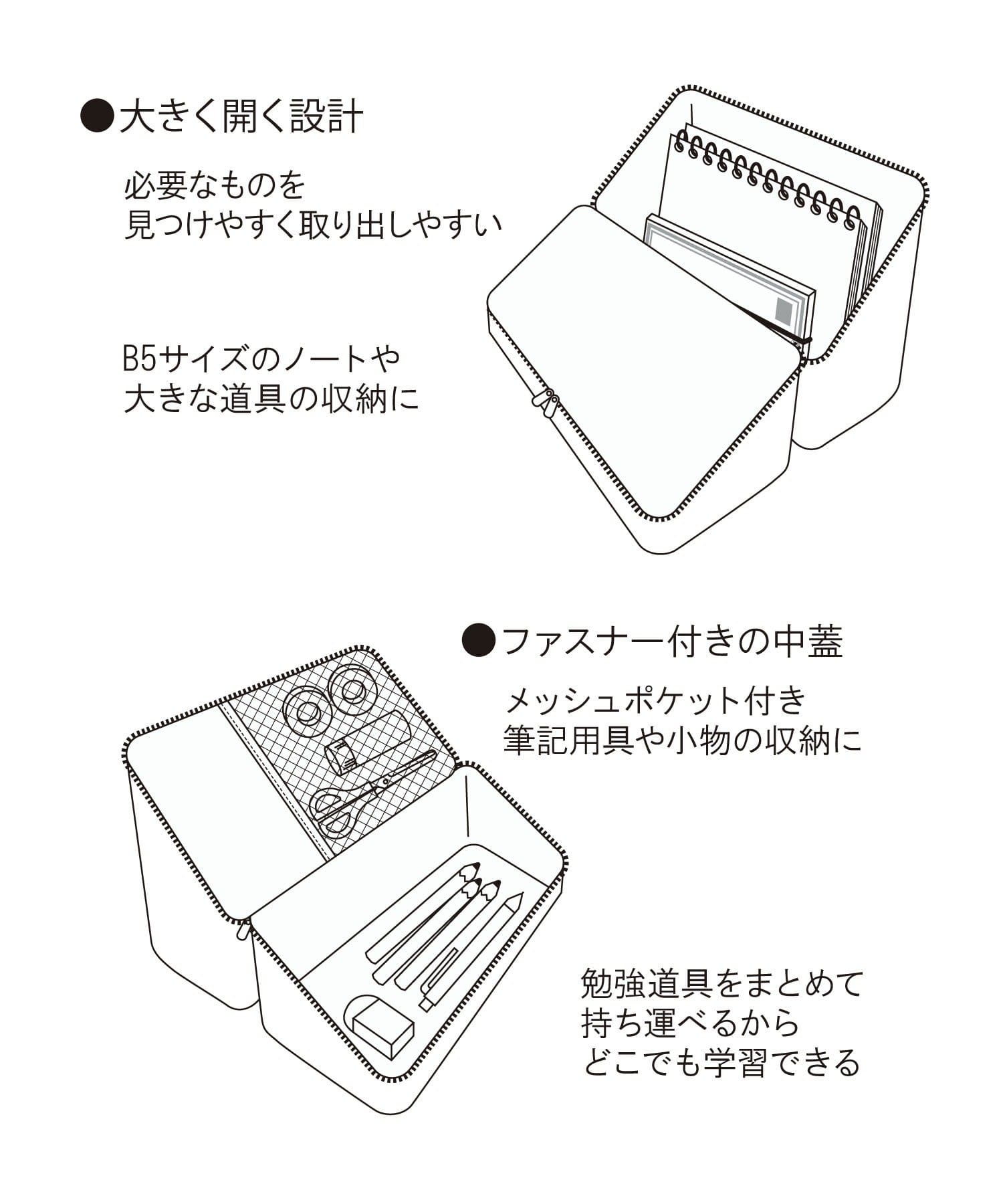 ●大きく開く設計

必要なものを
見つけやすく取り出しやすい

B5サイズのノートや
大きな道具の収納に

●ファスナー付きの中蓋

メッシュポケット付き
筆記用具や小物の収納に

勉強道具をまとめて
持ち運べるから
どこでも学習できる