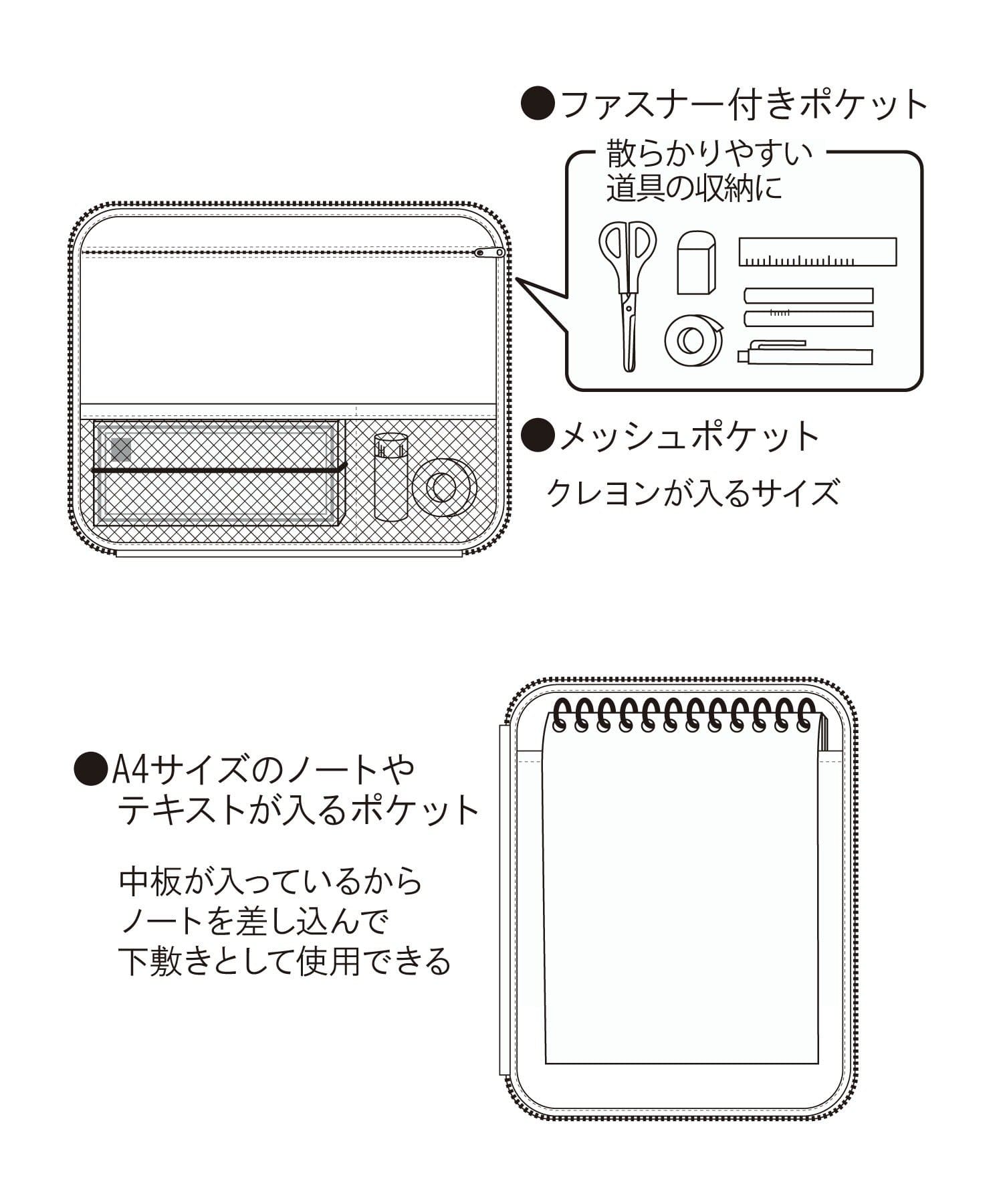 ●ファスナー付きポケット

散らかりやすい
道具の収納に

●メッシュポケット

クレヨンが入るサイズ

●A4サイズのノートや
テキストが入るポケット

中板が入っているから
ノートを差し込んで
下敷きとして使用できる